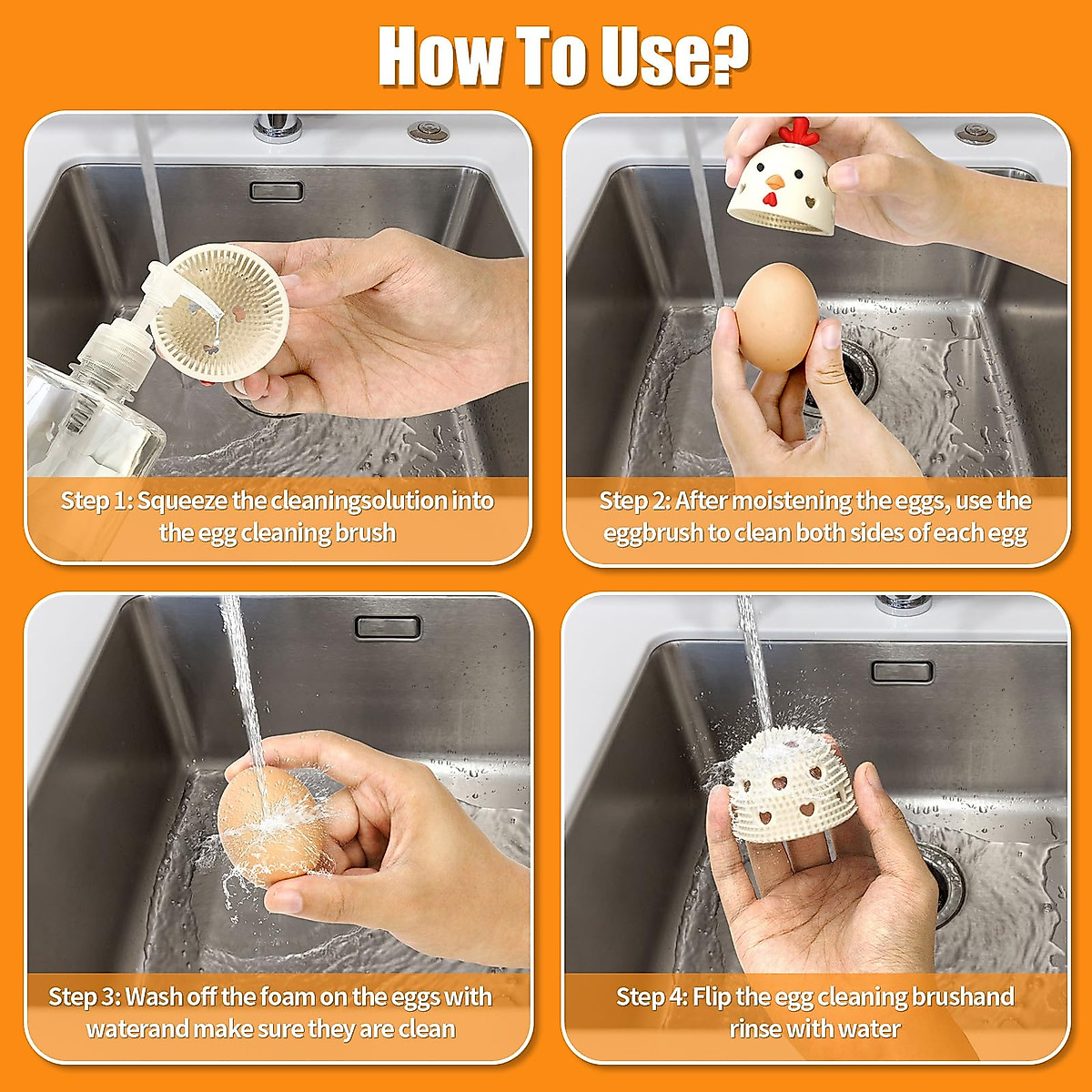 How To Use?

Step 1: Squeeze the cleaningsolution into the egg cleaning brush

Step 2: After moistening the eggs, use the eggbrush to clean both sides of each egg

Step 3: Wash off the foam on the eggs with waterand make sure they are clean

Step 4: Flip the egg cleaning brushand rinse with water