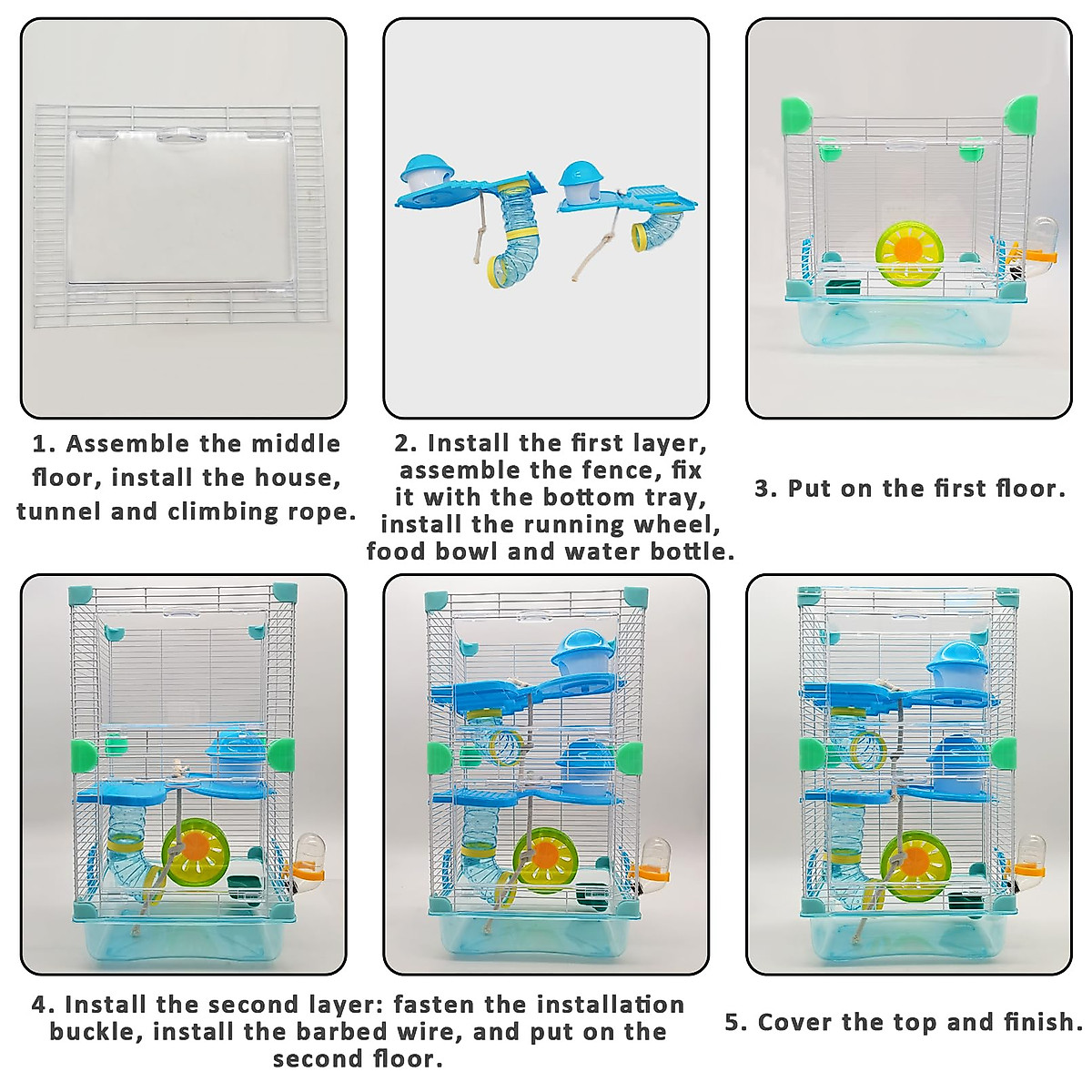 1. Assemble the middle floor, install the house, tunnel and climbing rope.

2. Install the first layer, assemble the fence, fix it with the bottom tray, install the running wheel, food bowl and water bottle.

3. Put on the first floor.

4. Install the second layer: fasten the installation buckle, install the barbed wire, and put on the second floor.

5. Cover the top and finish.