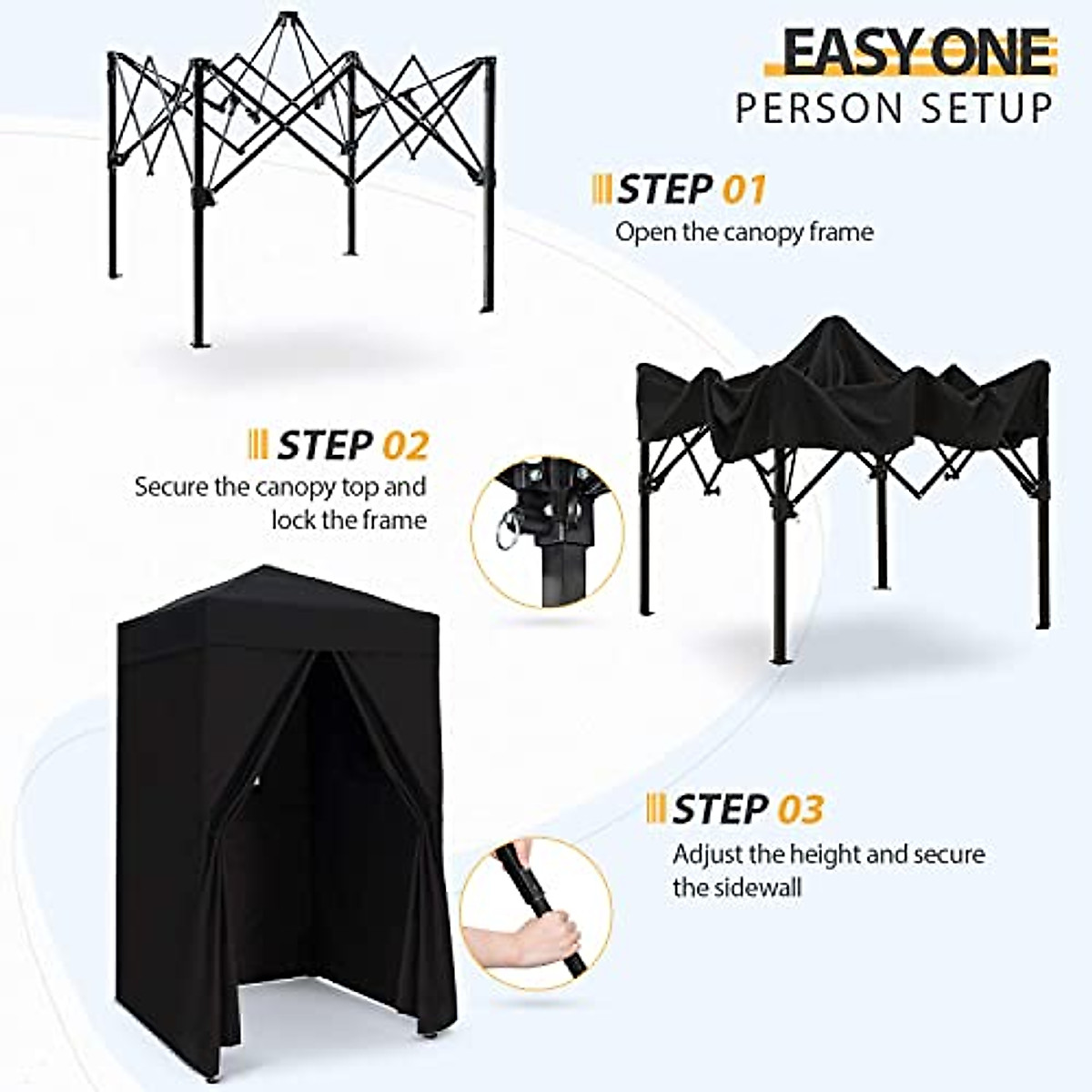 EASY ONE
PERSON SETUP

STEP 01
Open the canopy frame

STEP 02
Secure the canopy top and lock the frame

STEP 03
Adjust the height and secure the sidewall