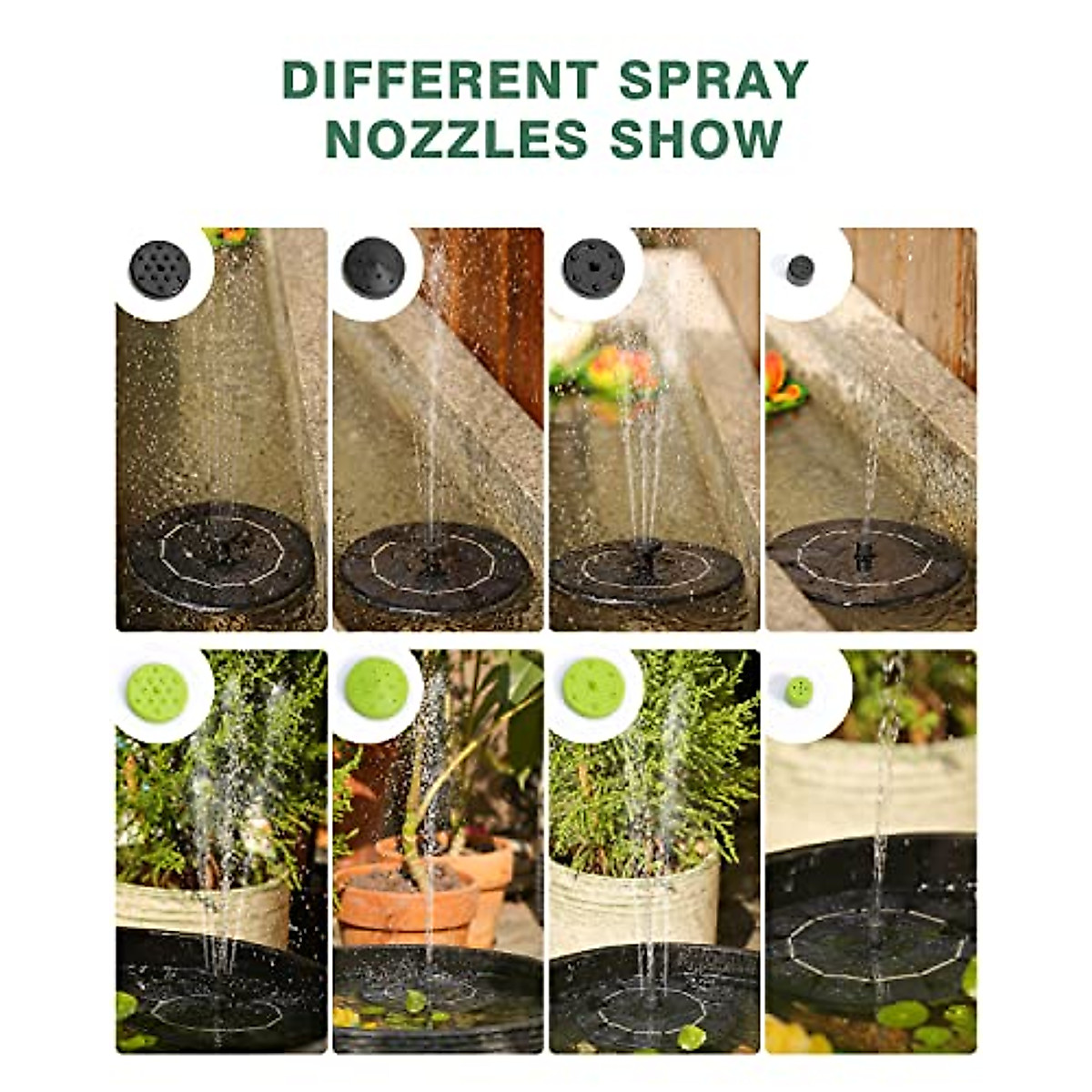 DIFFERENT SPRAY NOZZLES SHOW