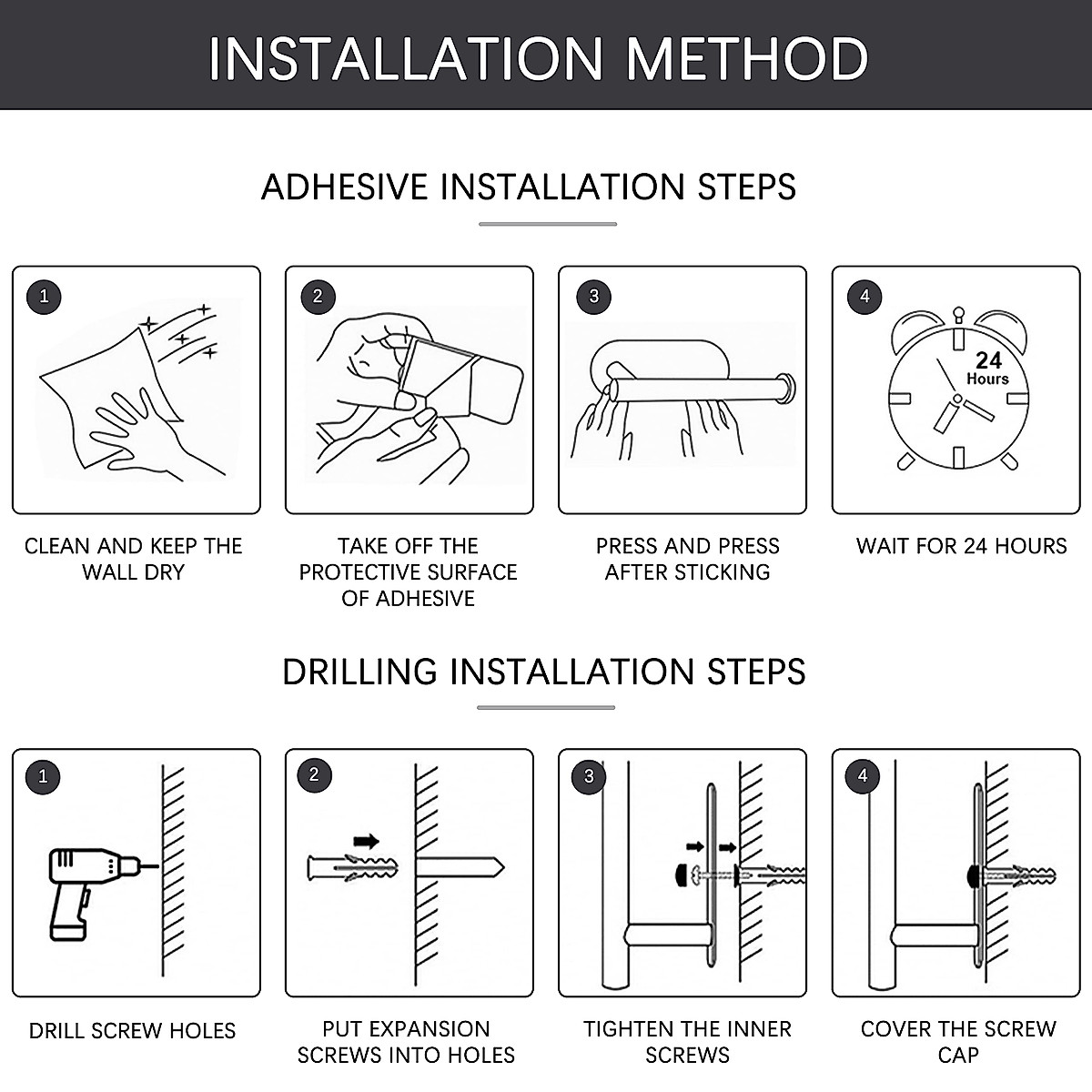 INSTALLATION METHOD

ADHESIVE INSTALLATION STEPS

1

CLEAN AND KEEP THE WALL DRY

2

TAKE OFF THE PROTECTIVE SURFACE OF ADHESIVE

3

PRESS AND PRESS AFTER STICKING

4

24 Hours

WAIT FOR 24 HOURS

DRILLING INSTALLATION STEPS

1

DRILL SCREW HOLES

2

PUT EXPANSION SCREWS INTO HOLES

3

TIGHTEN THE INNER SCREWS

4

COVER THE SCREW CAP