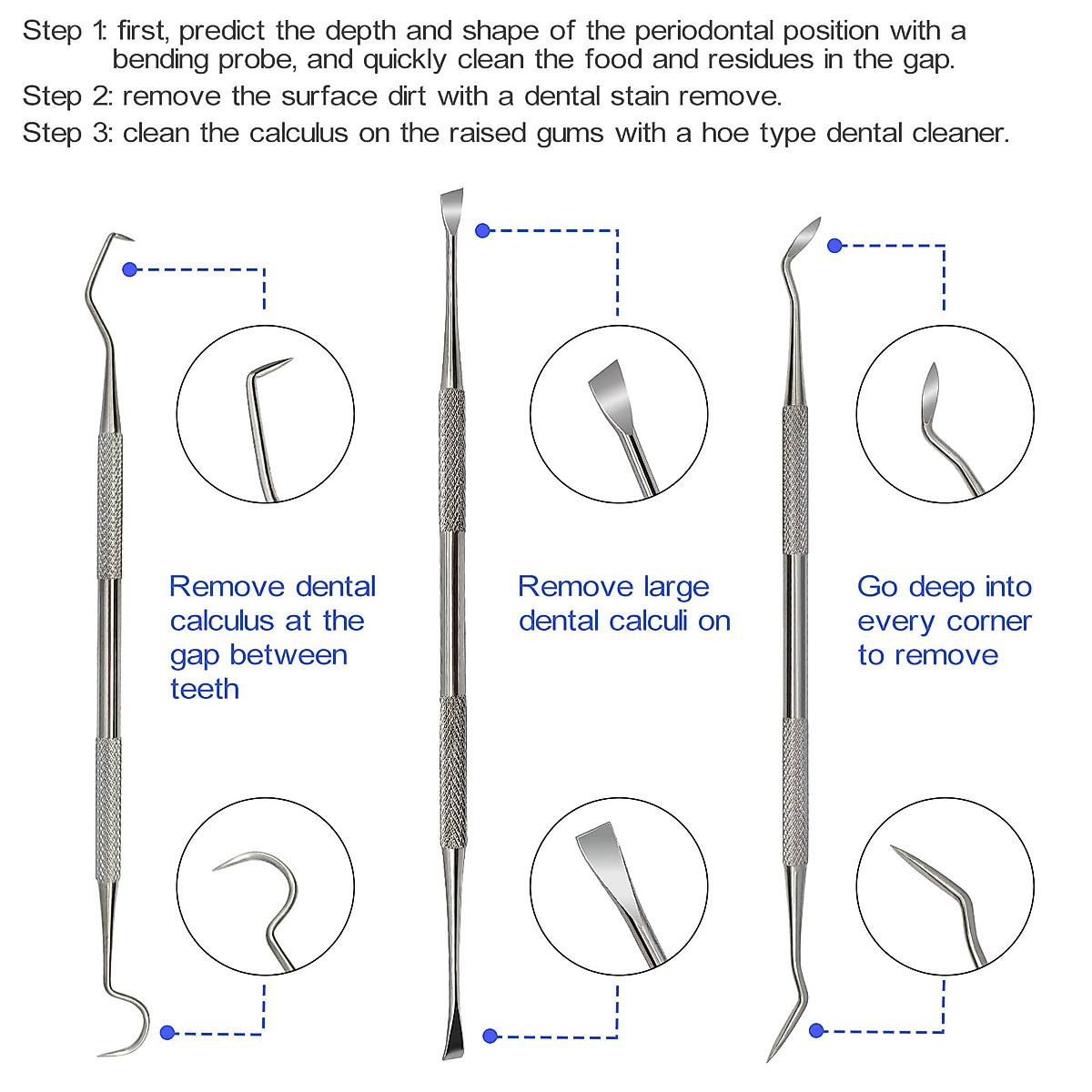 Step 1: first, predict the depth and shape of the periodontal position with a bending probe, and quickly clean the food and residues in the gap.
Step 2: remove the surface dirt with a dental stain remove.
Step 3: clean the calculus on the raised gums with a hoe type dental cleaner.

Remove dental calculus at the gap between teeth

Remove large dental calculi on

Go deep into every corner to remove