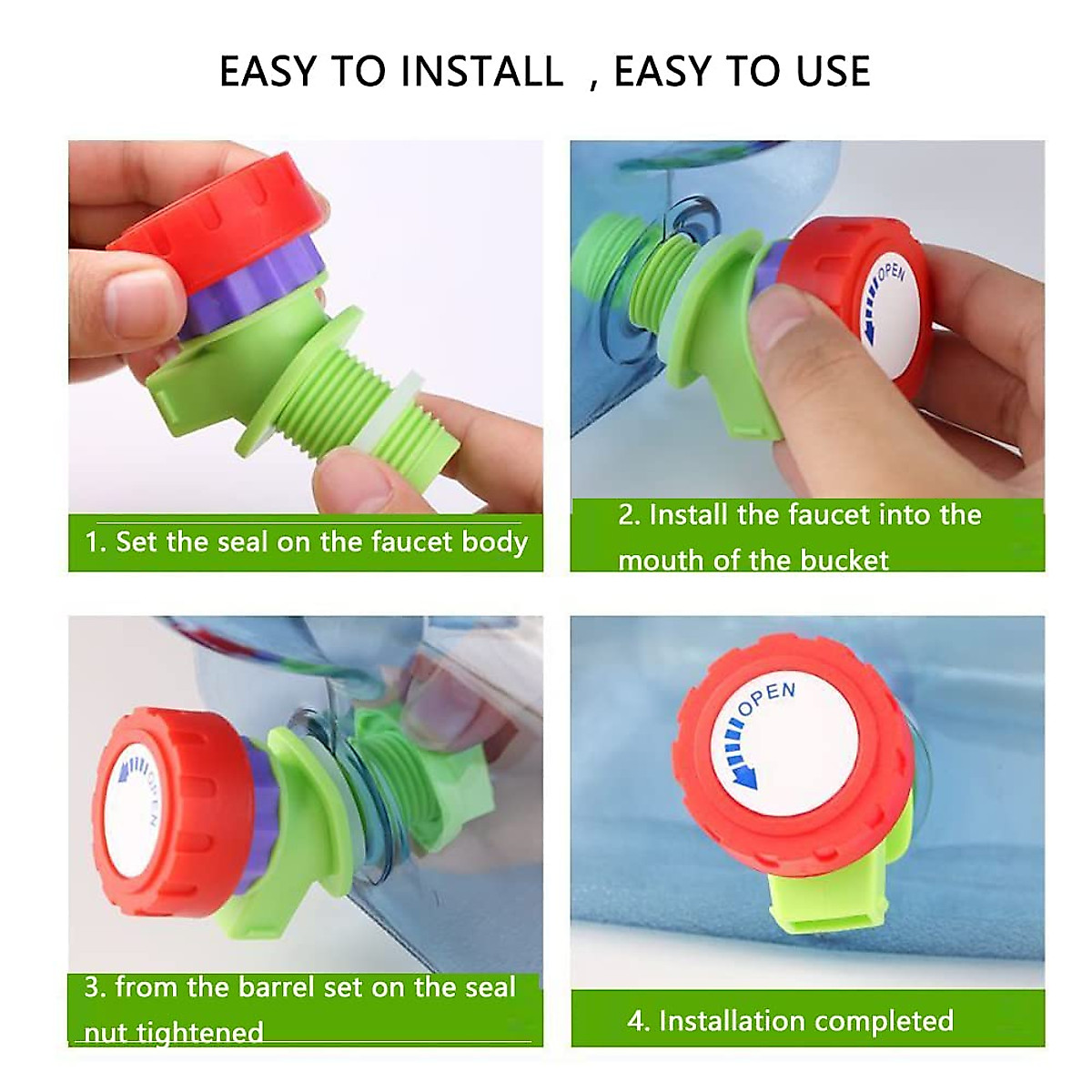 EASY TO INSTALL , EASY TO USE

1. Set the seal on the faucet body

OPEN

2. Install the faucet into the mouth of the bucket

OPEN

3. from the barrel set on the seal nut tightened

OPEN

4. Installation completed