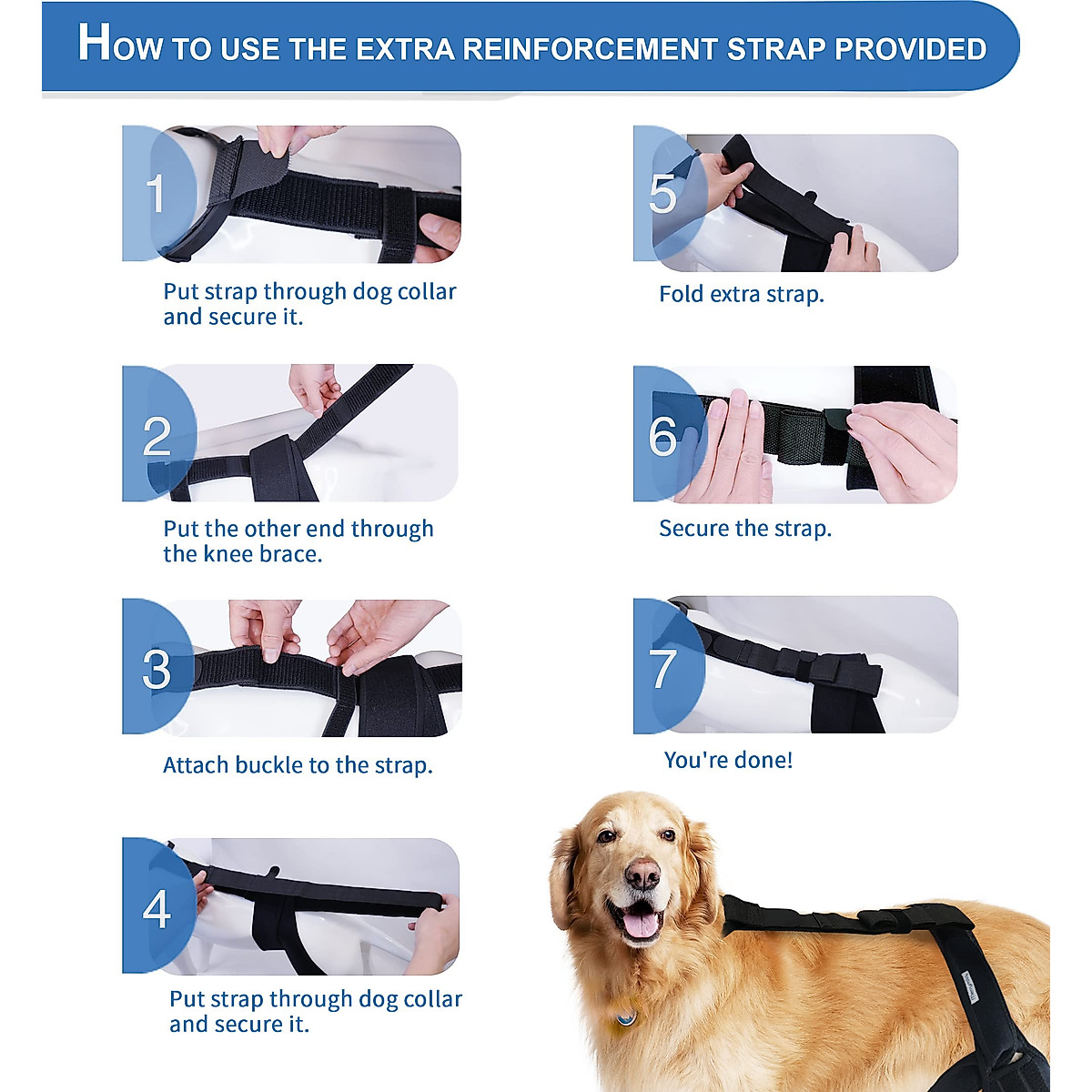 HOW TO USE THE EXTRA REINFORCEMENT STRAP PROVIDED

1

Put strap through dog collar and secure it.

2

Put the other end through the knee brace.

3

Attach buckle to the strap.

4

Put strap through dog collar and secure it.

5

Fold extra strap.

6

Secure the strap.

7

You're done!