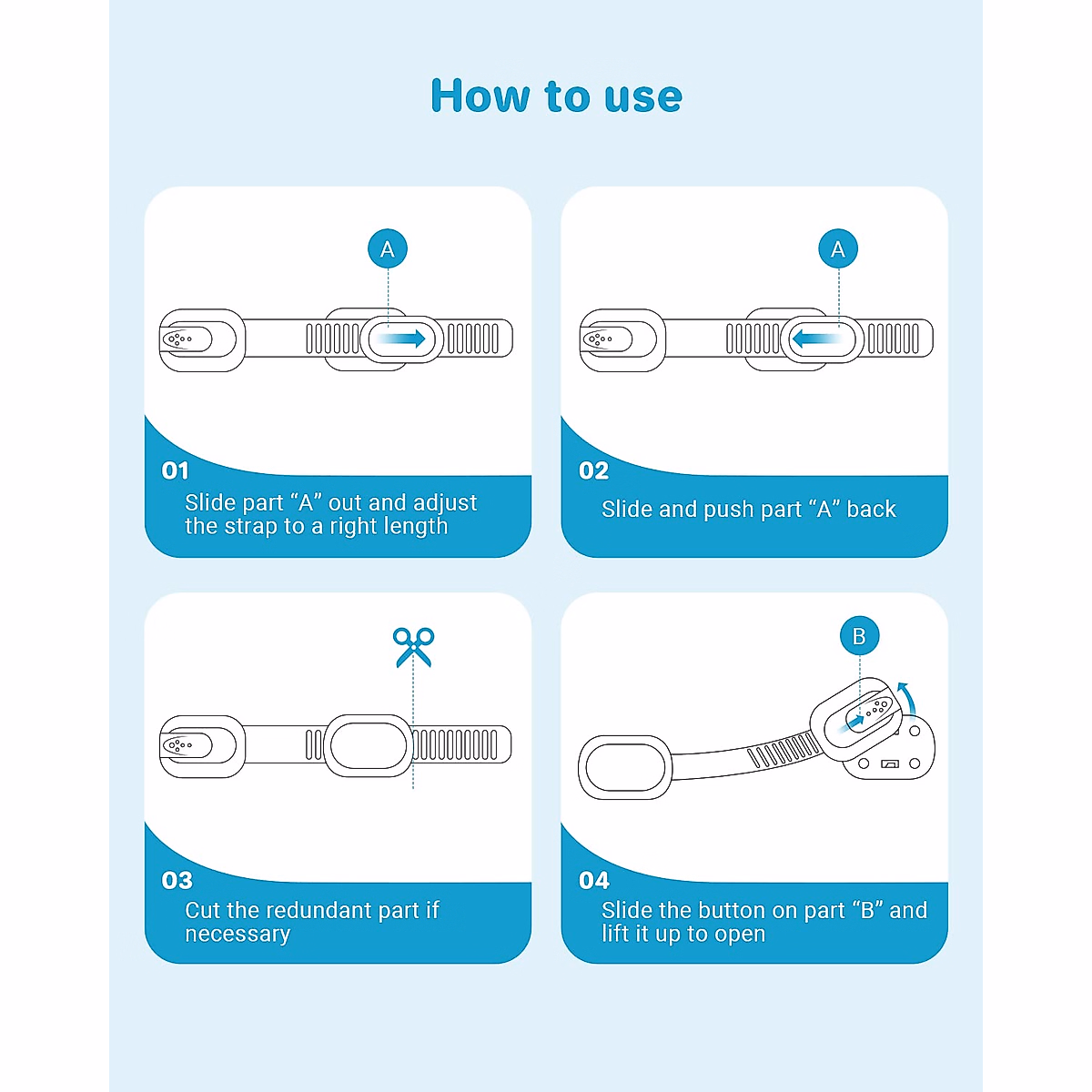 How to use

A

01
Slide part “A” out and adjust the strap to a right length

A

02
Slide and push part “A” back

03
Cut the redundant part if necessary

B

04
Slide the button on part “B” and lift it up to open