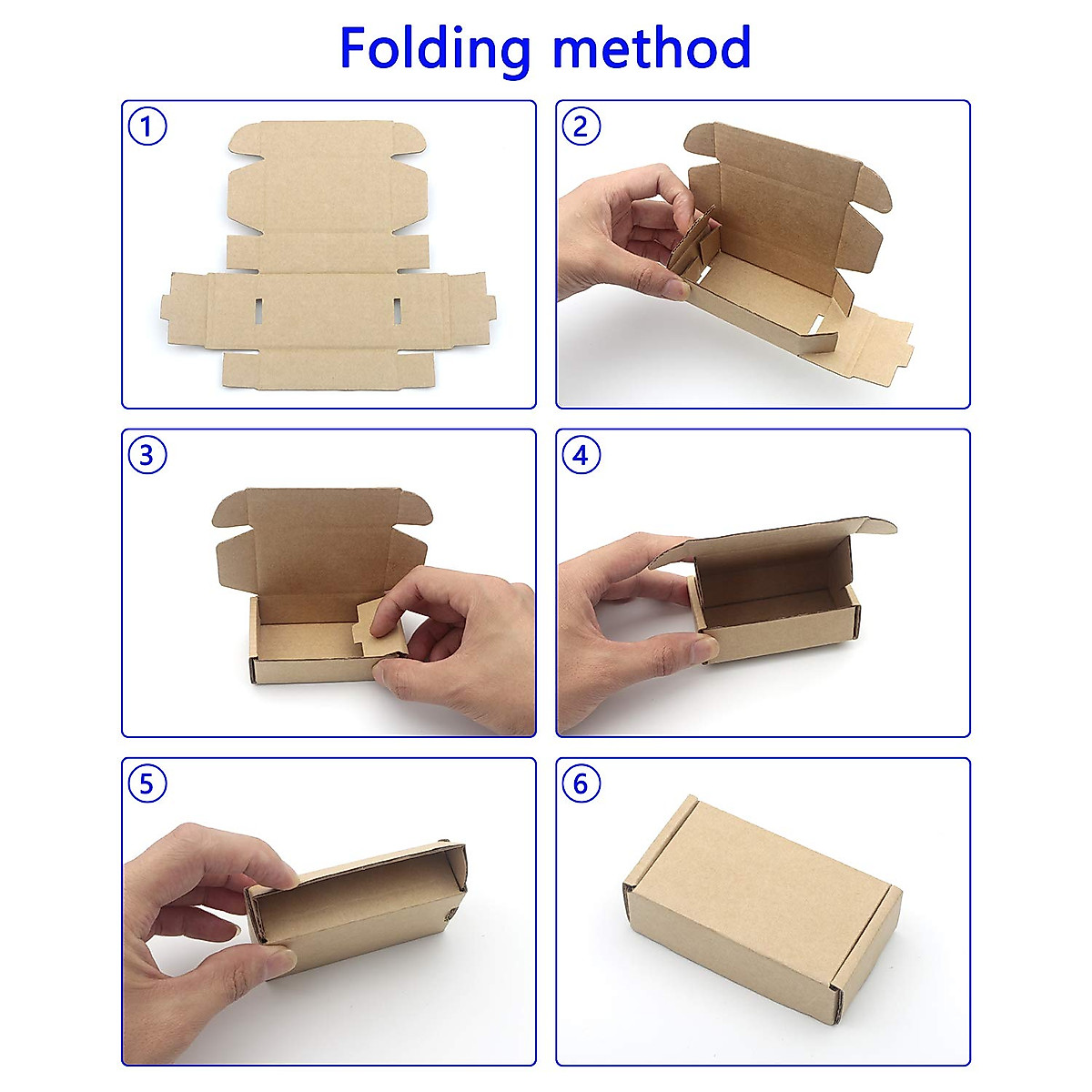 Folding method

①

②

③

④

⑤

⑥