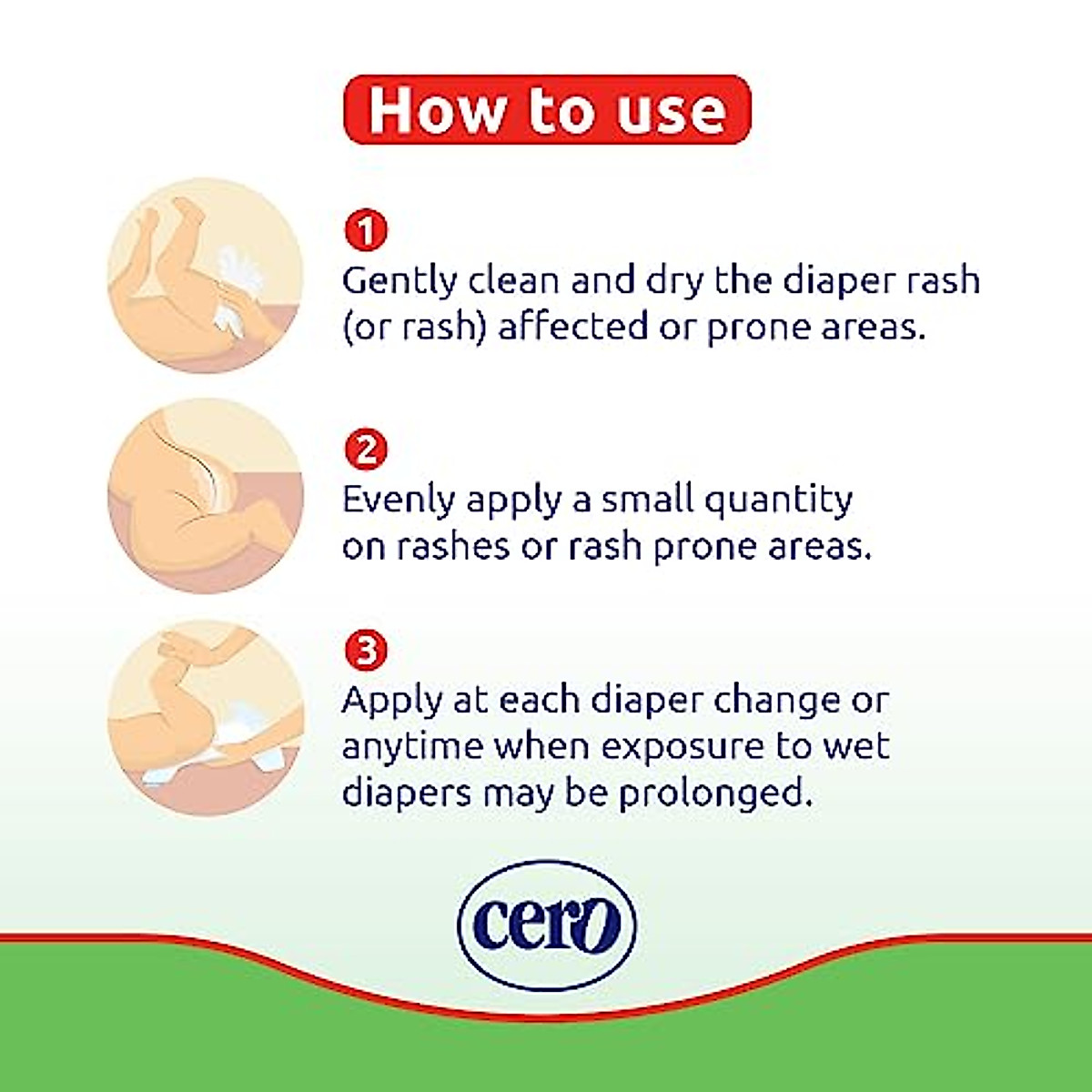 How to use

1
Gently clean and dry the diaper rash (or rash) affected or prone areas.

2
Evenly apply a small quantity on rashes or rash prone areas.

3
Apply at each diaper change or anytime when exposure to wet diapers may be prolonged.

cero