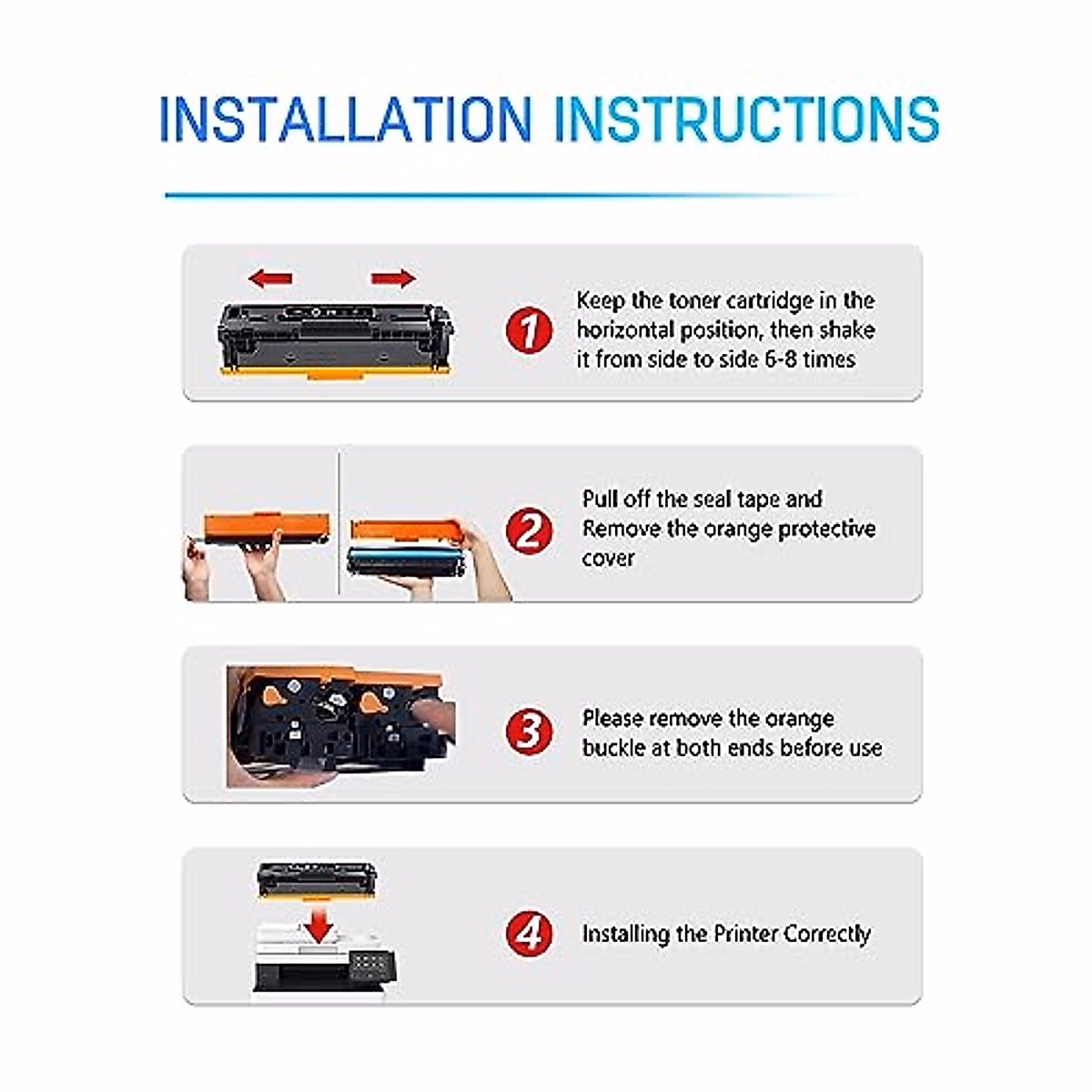 INSTALLATION INSTRUCTIONS

1 Keep the toner cartridge in the horizontal position, then shake it from side to side 6-8 times

2 Pull off the seal tape and Remove the orange protective cover

3 Please remove the orange buckle at both ends before use

4 Installing the Printer Correctly