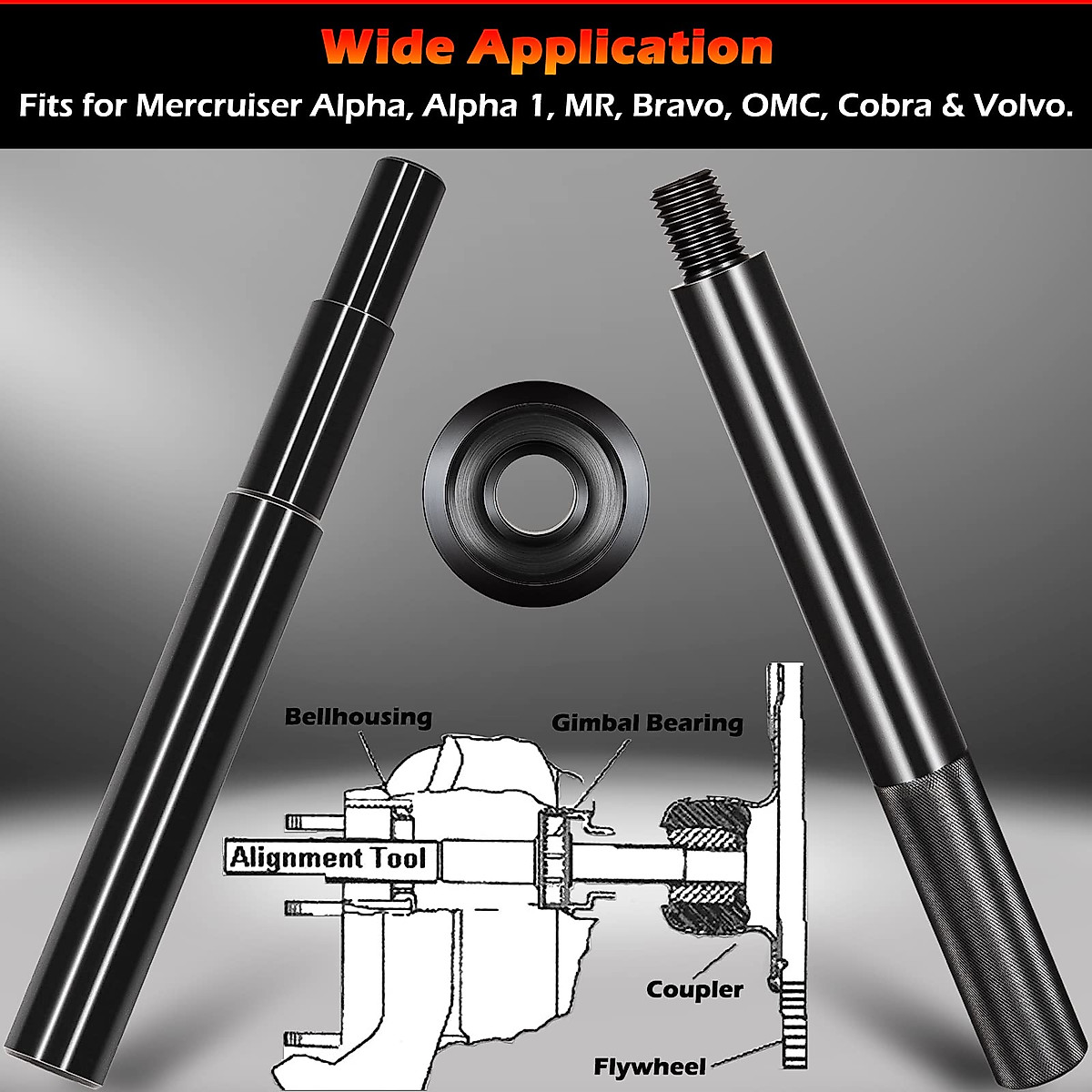 Wide Application
Fits for Mercruiser Alpha, Alpha 1, MR, Bravo, OMC, Cobra & Volvo.

Bellhousing
Gimbal Bearing
Alignment Tool
Coupler
Flywheel