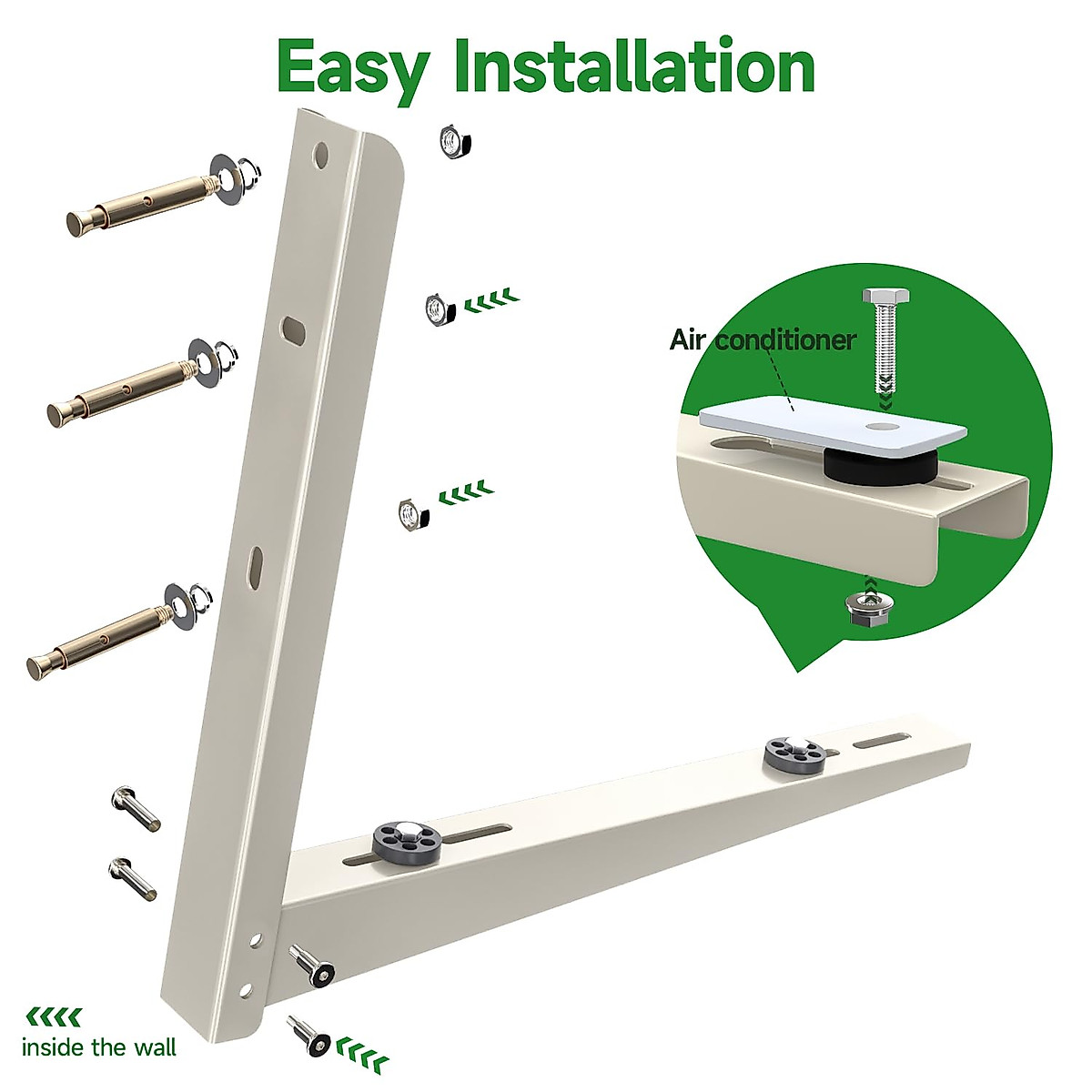 Easy Installation

Air conditioner

inside the wall