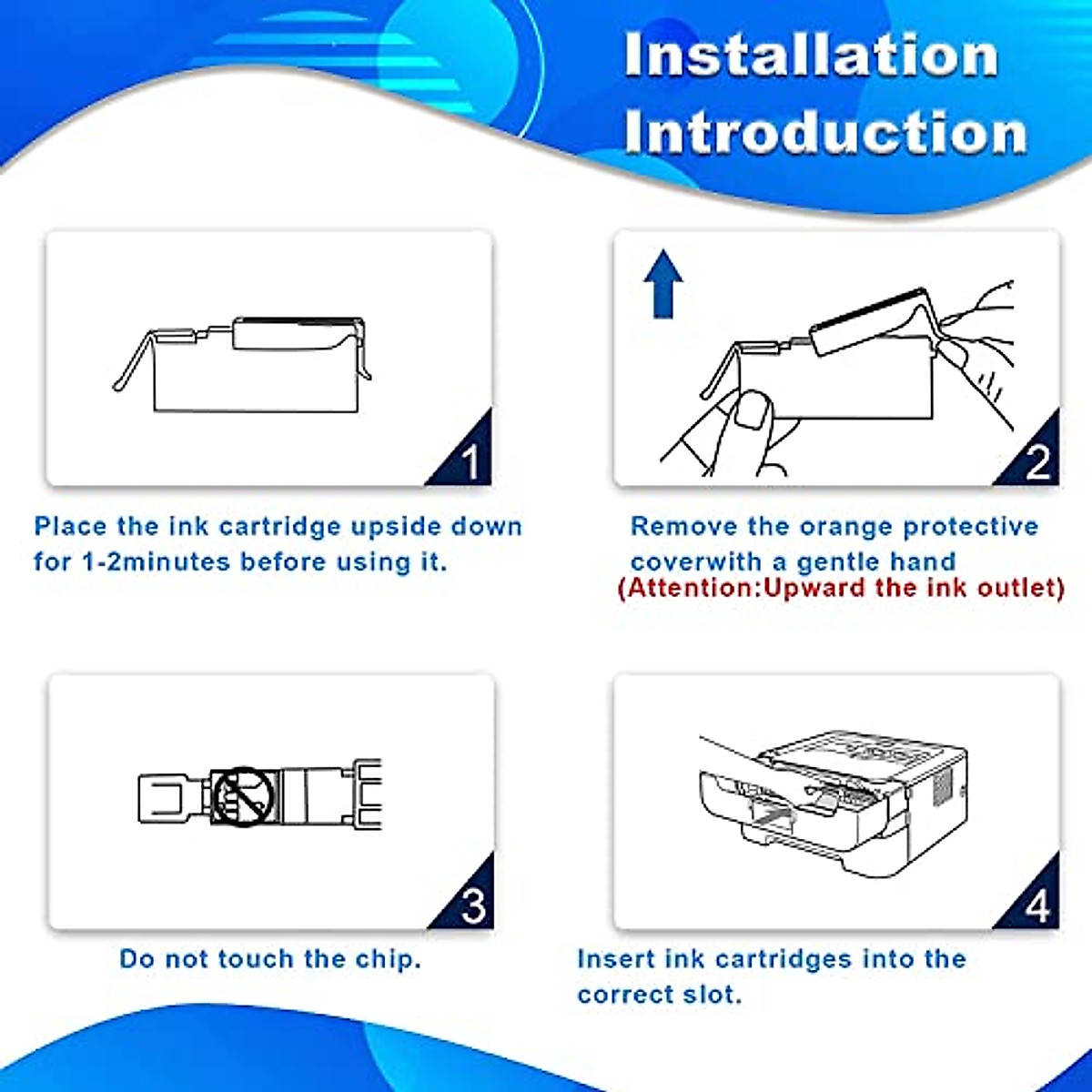 Installation Introduction

1

Place the ink cartridge upside down for 1-2minutes before using it.

2

Remove the orange protective coverwith a gentle hand
(Attention:Upward the ink outlet)

3

Do not touch the chip.

4

Insert ink cartridges into the correct slot.