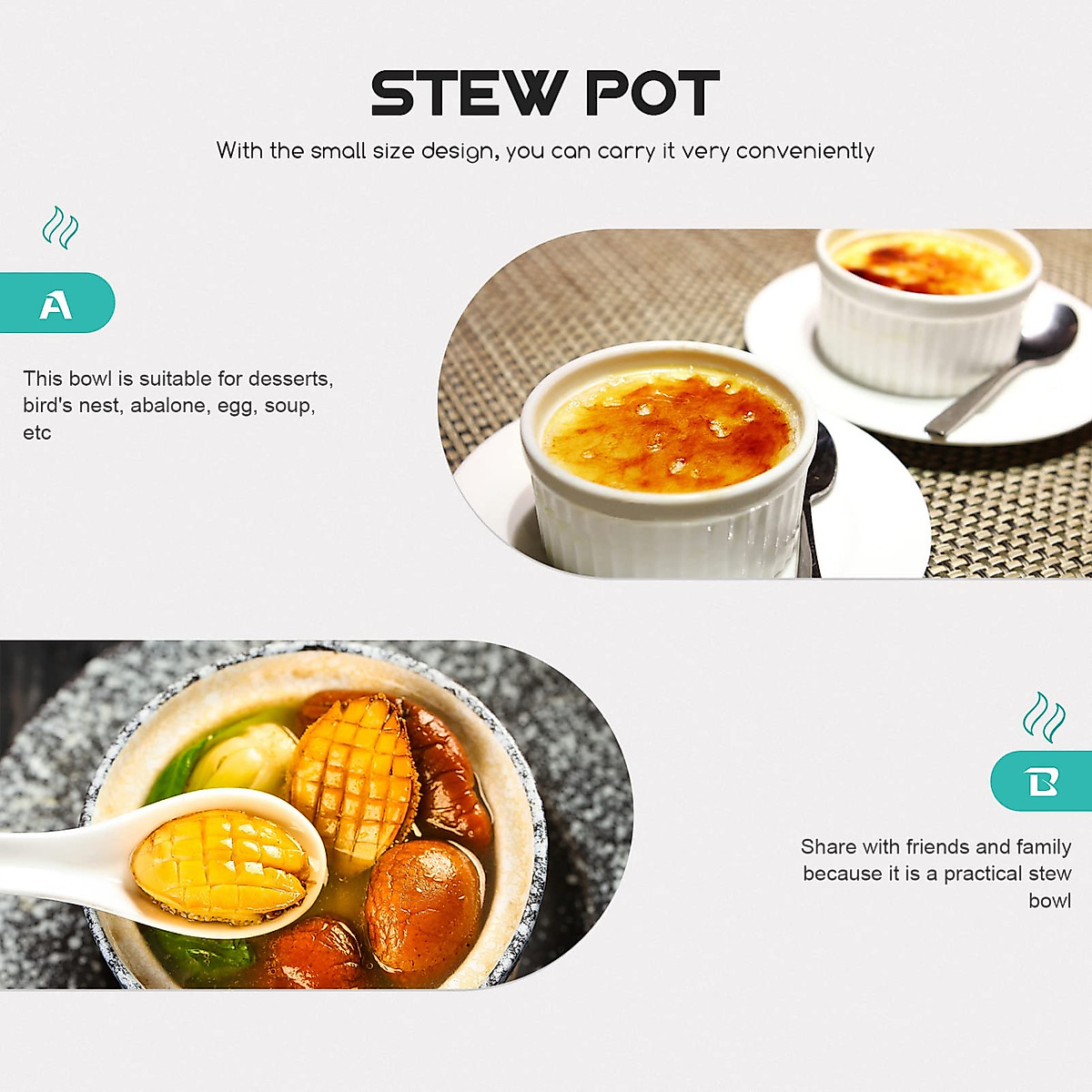 STEW POT

With the small size design, you can carry it very conveniently

A

This bowl is suitable for desserts, bird's nest, abalone, egg, soup, etc

B

Share with friends and family because it is a practical stew bowl