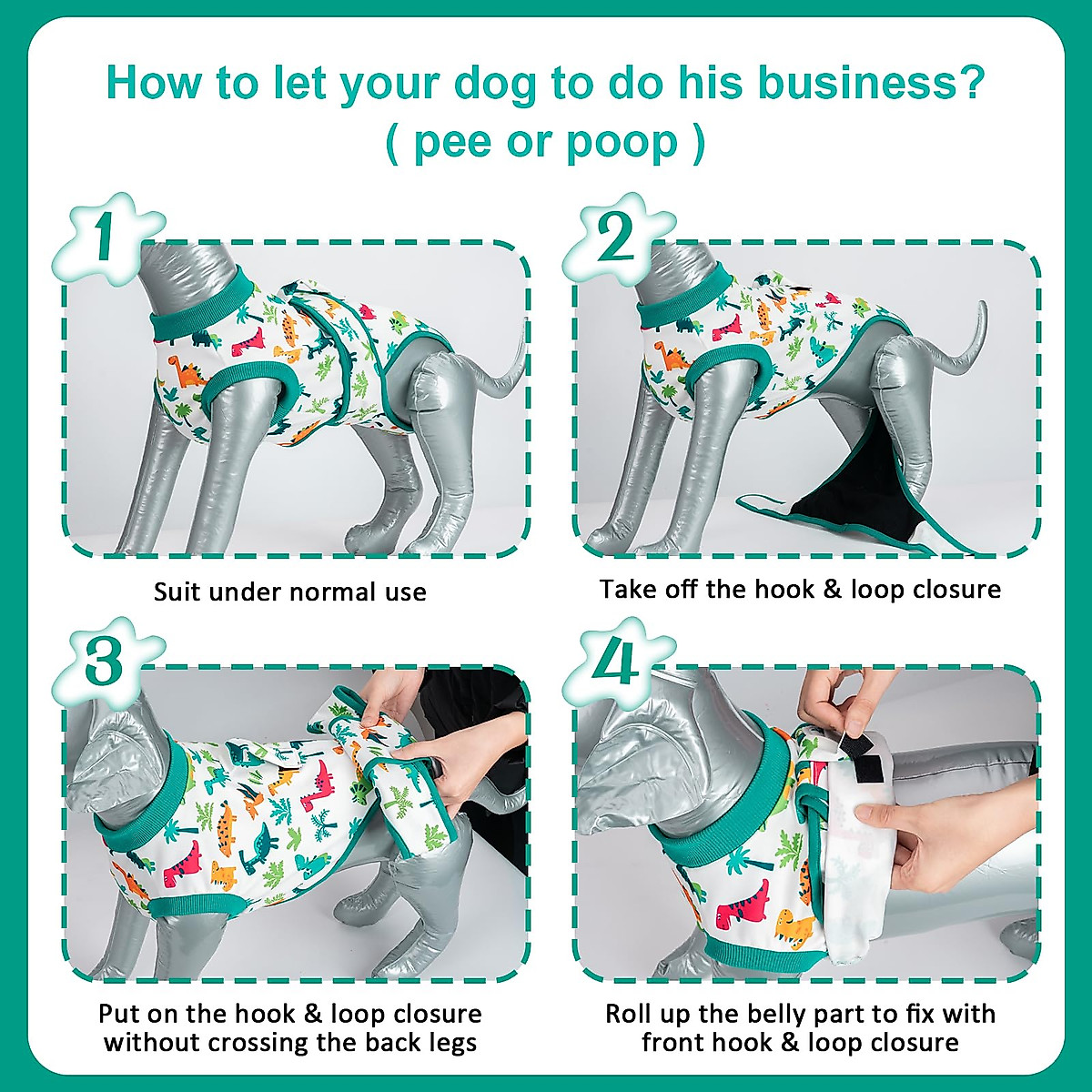 How to let your dog to do his business?
( pee or poop )

1

Suit under normal use

2

Take off the hook & loop closure

3

Put on the hook & loop closure without crossing the back legs

4

Roll up the belly part to fix with front hook & loop closure