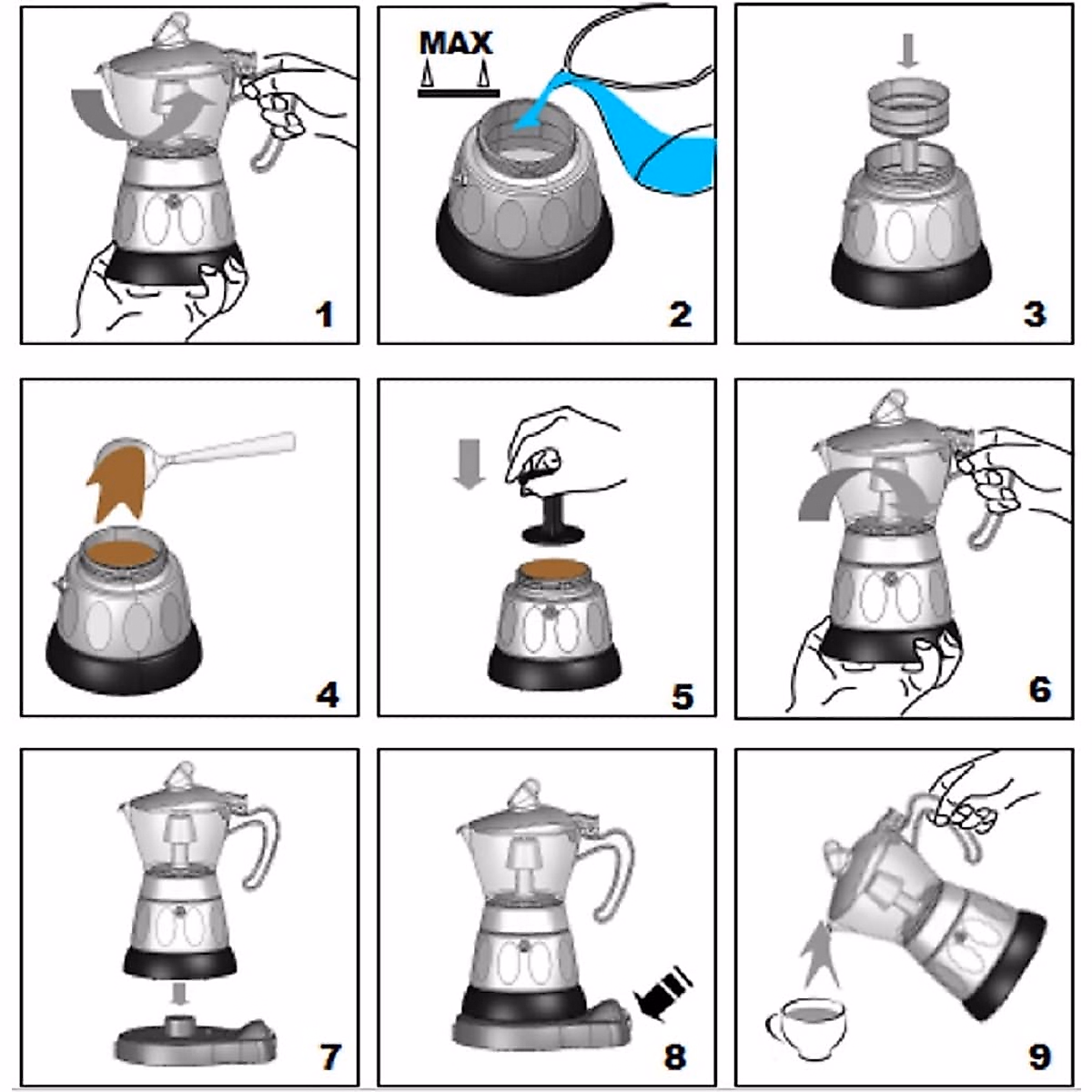 1

MAX

2

3

4

5

6

7

8

9