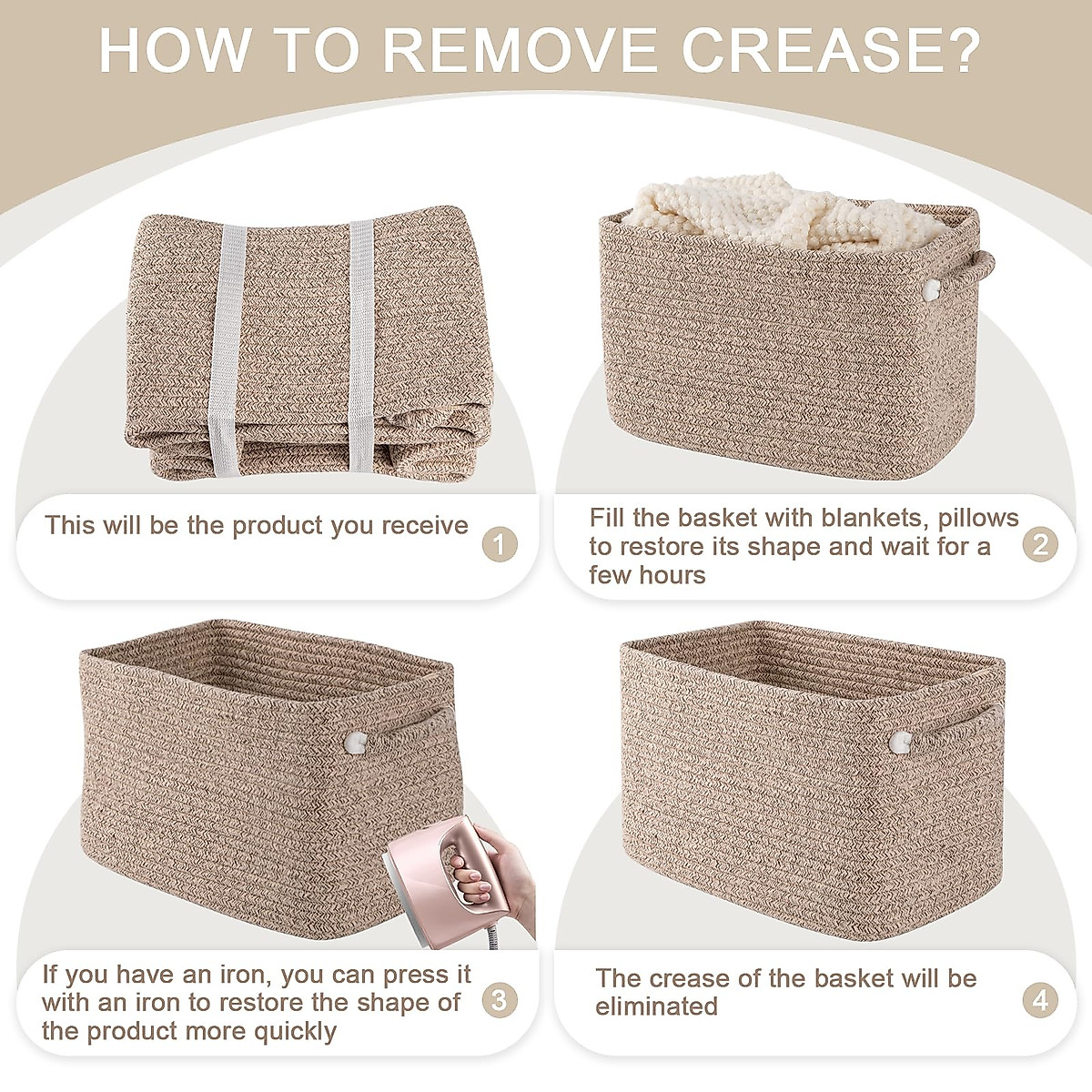 HOW TO REMOVE CREASE?

This will be the product you receive 1

Fill the basket with blankets, pillows to restore its shape and wait for a few hours 2

If you have an iron, you can press it with an iron to restore the shape of the product more quickly 3

The crease of the basket will be eliminated 4