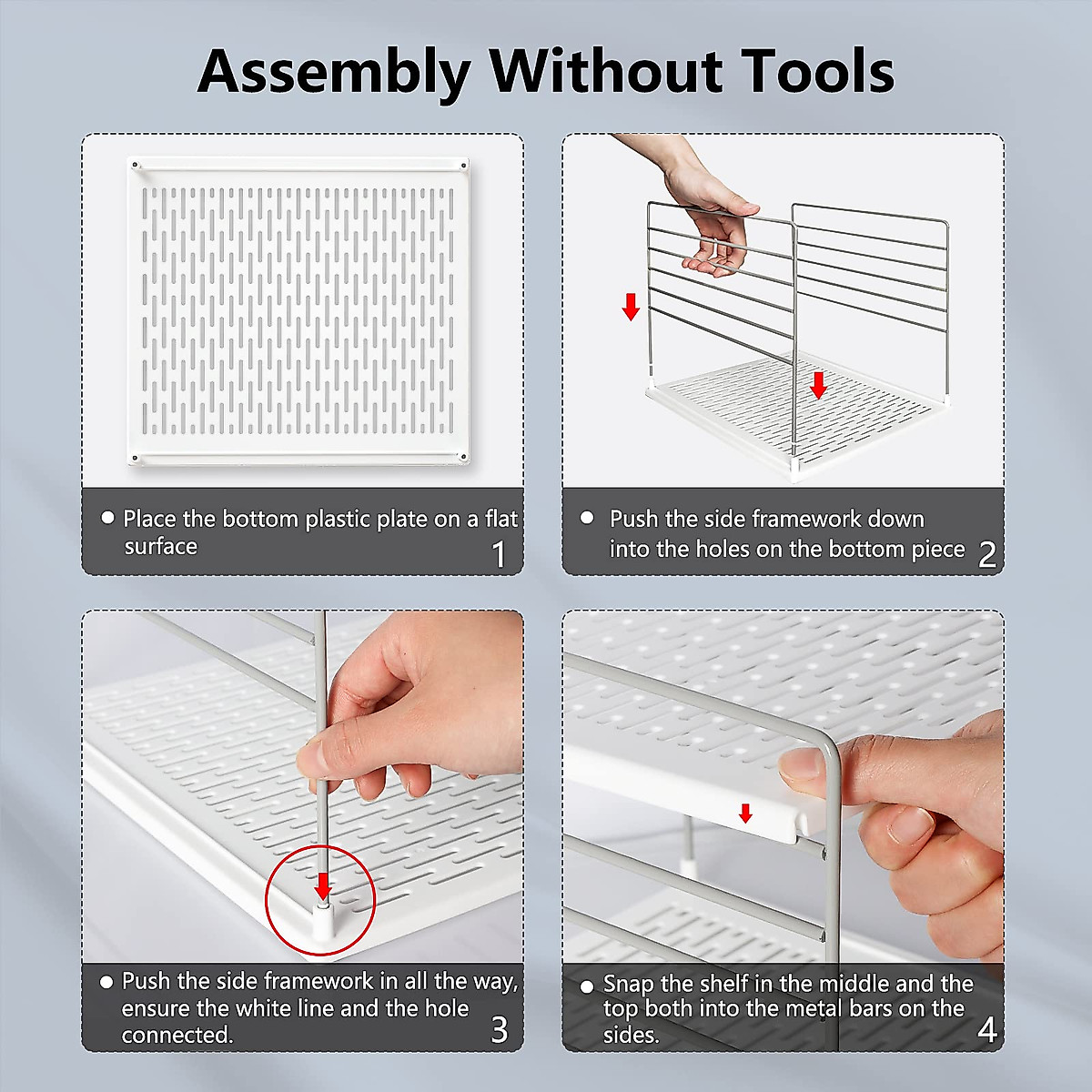 Assembly Without Tools

● Place the bottom plastic plate on a flat surface

1

● Push the side framework down into the holes on the bottom piece

2

● Push the side framework in all the way, ensure the white line and the hole connected.

3

● Snap the shelf in the middle and the top both into the metal bars on the sides.

4