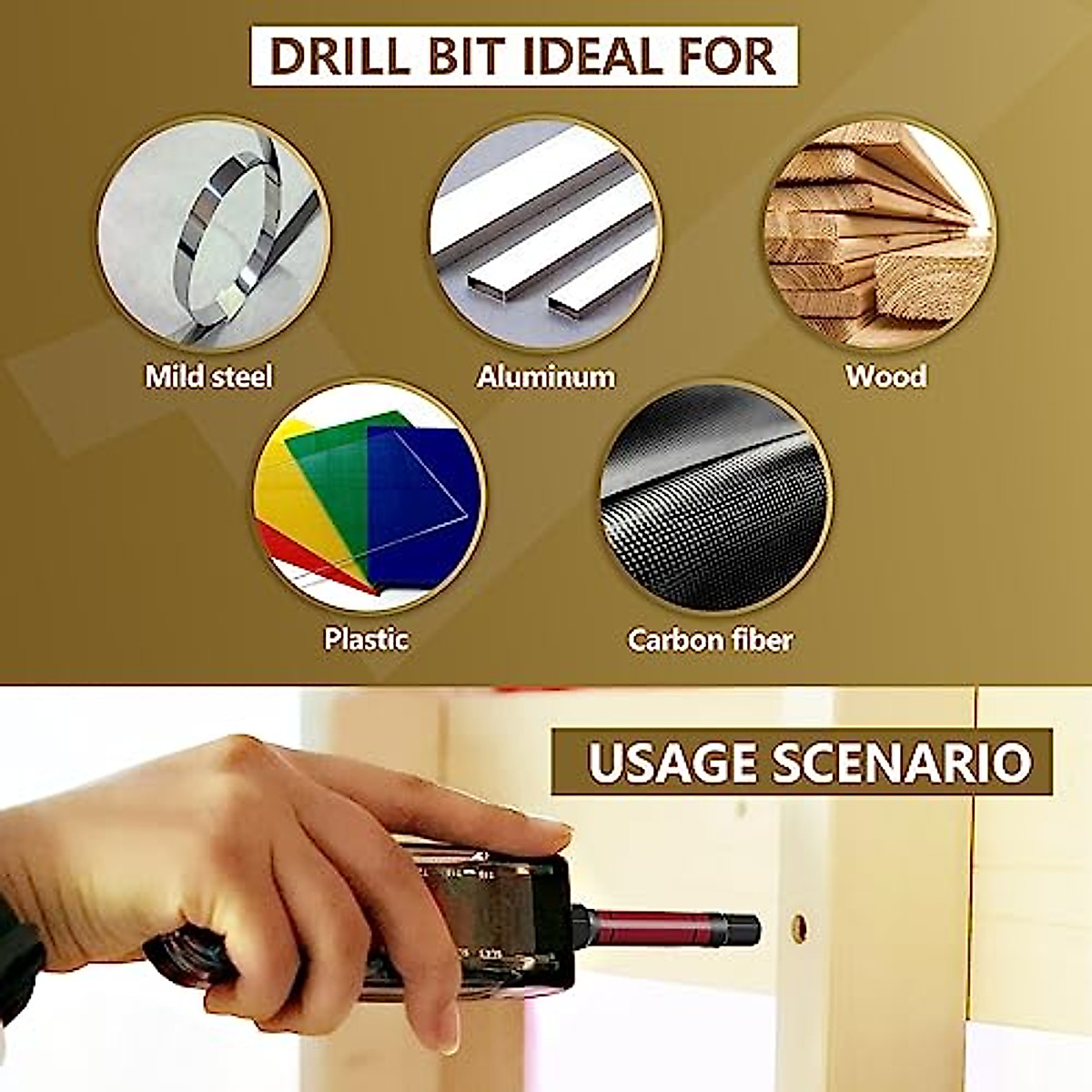 DRILL BIT IDEAL FOR

Mild steel

Aluminum

Wood

Plastic

Carbon fiber

USAGE SCENARIO