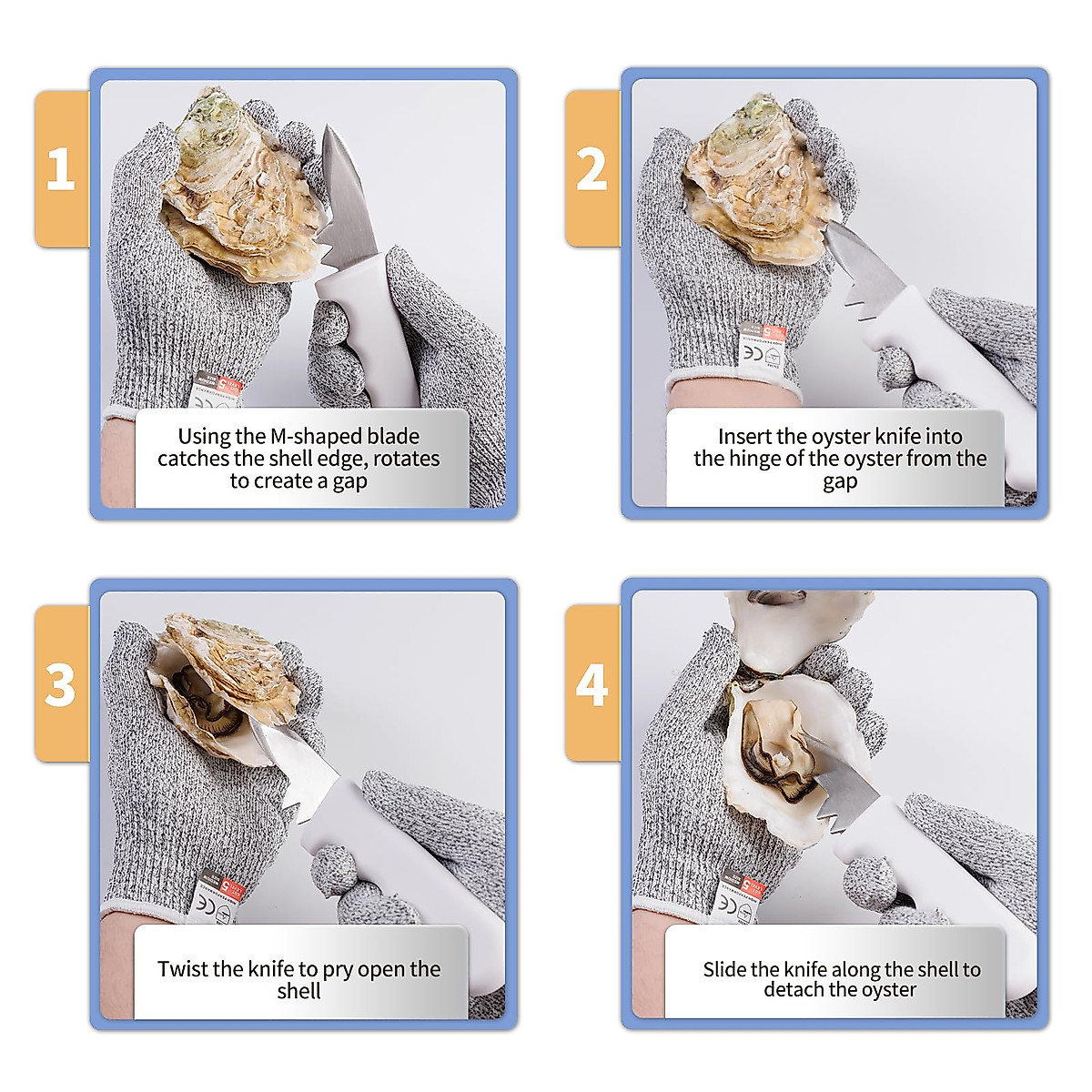 1

Using the M-shaped blade catches the shell edge, rotates to create a gap

2

Insert the oyster knife into the hinge of the oyster from the gap

3

Twist the knife to pry open the shell

4

Slide the knife along the shell to detach the oyster