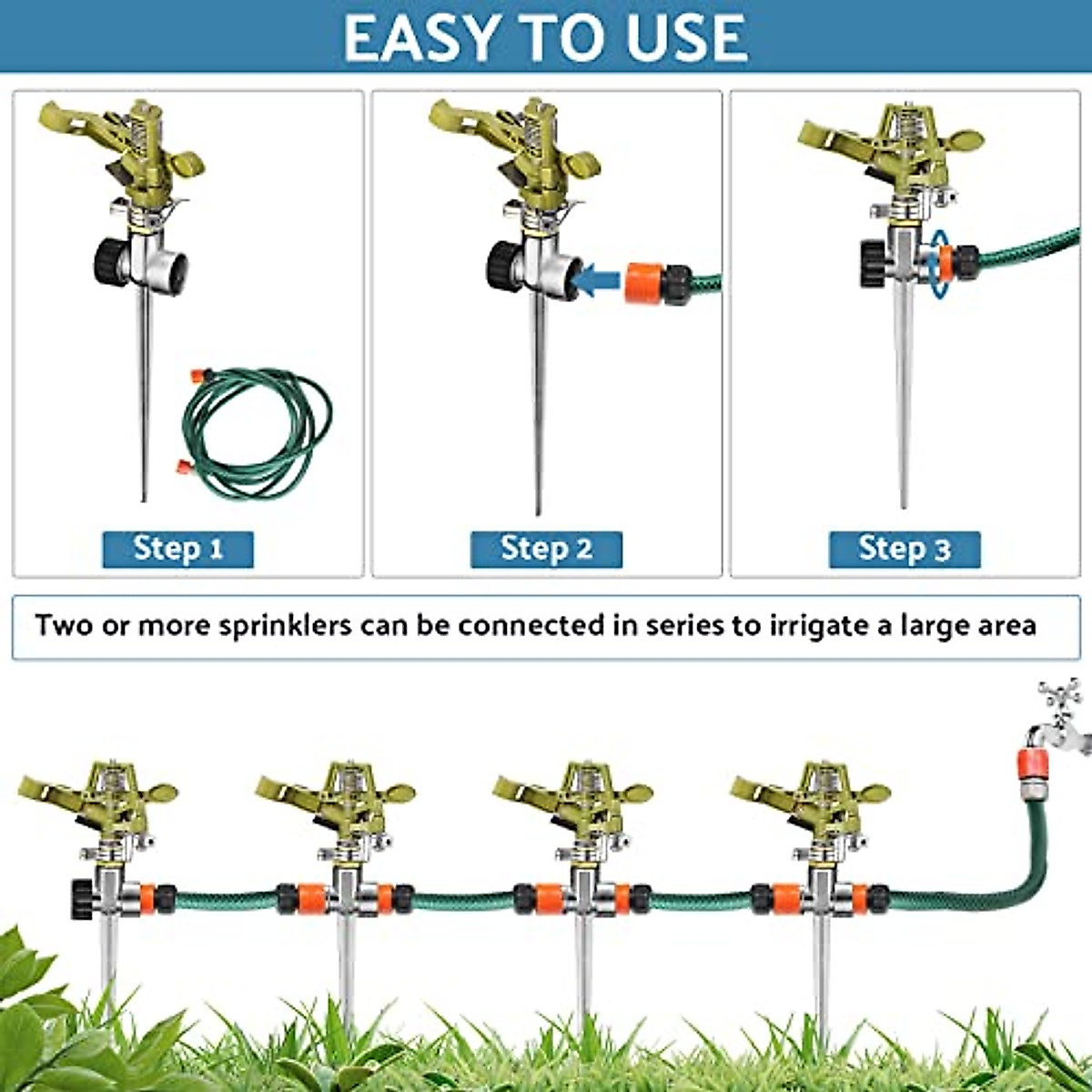 EASY TO USE

Step 1

Step 2

Step 3

Two or more sprinklers can be connected in series to irrigate a large area