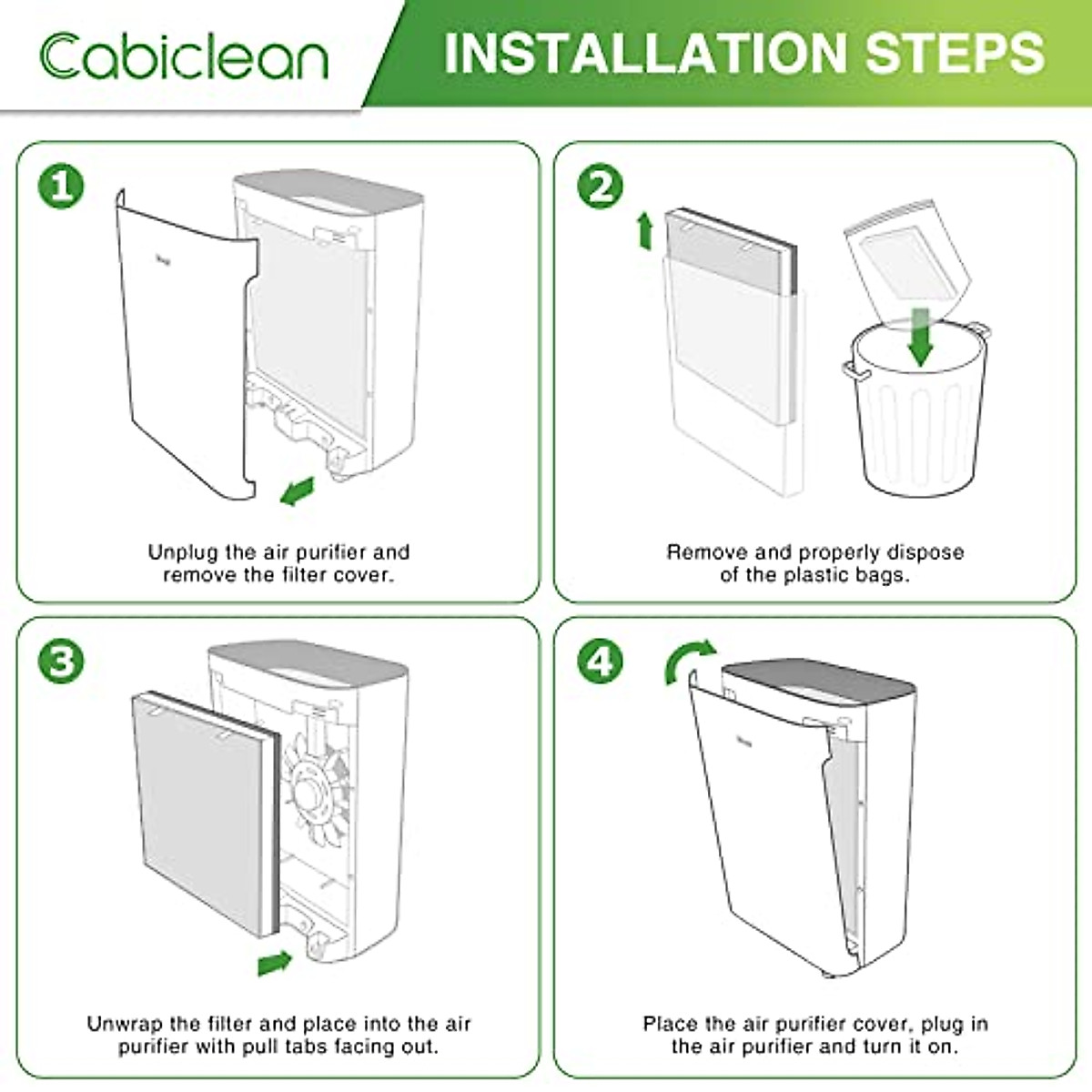 Cabiclean

INSTALLATION STEPS

1

Unplug the air purifier and remove the filter cover.

2

Remove and properly dispose of the plastic bags.

3

Unwrap the filter and place into the air purifier with pull tabs facing out.

4

Place the air purifier cover, plug in the air purifier and turn it on.