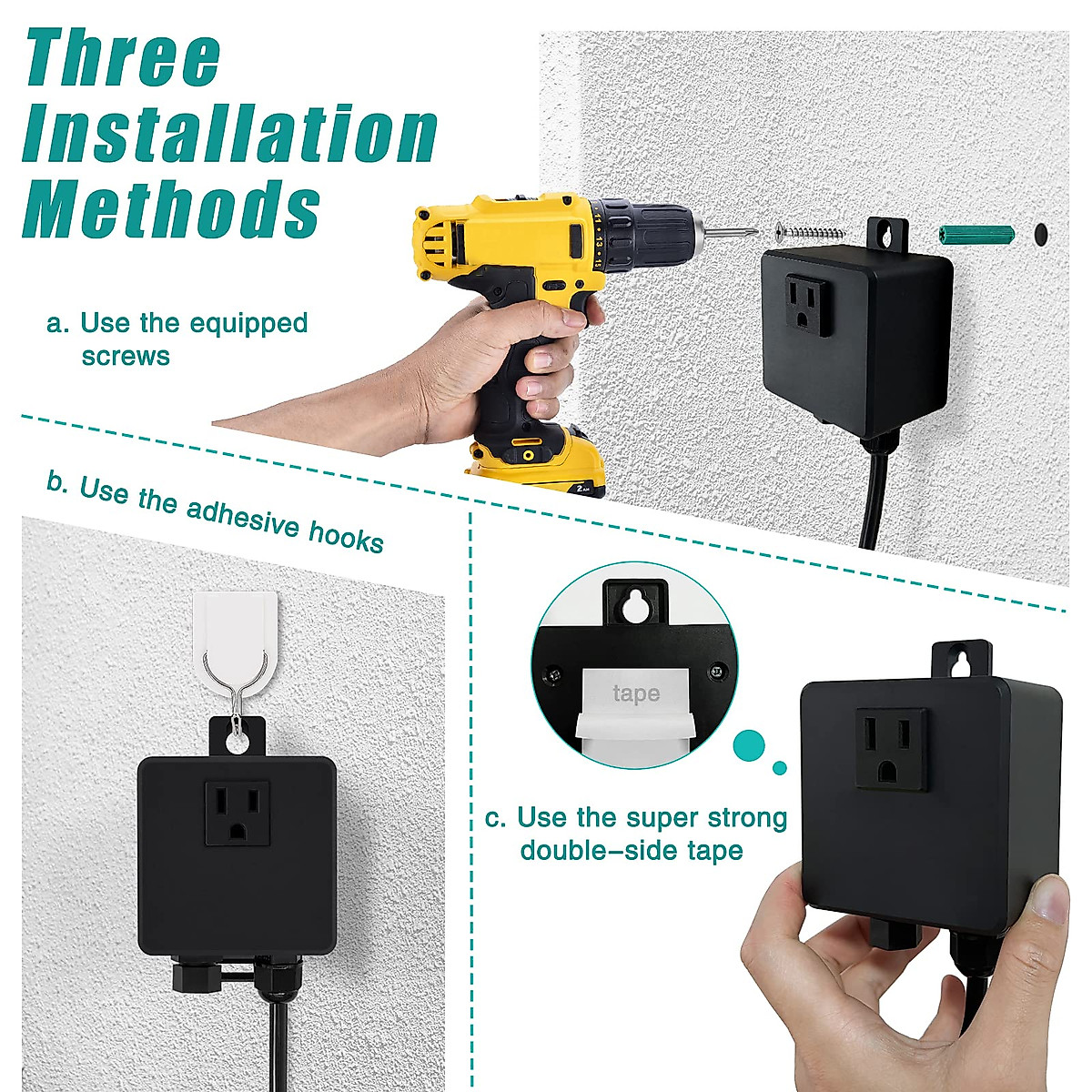 Three Installation Methods

a. Use the equipped screws

b. Use the adhesive hooks

tape

c. Use the super strong double-side tape