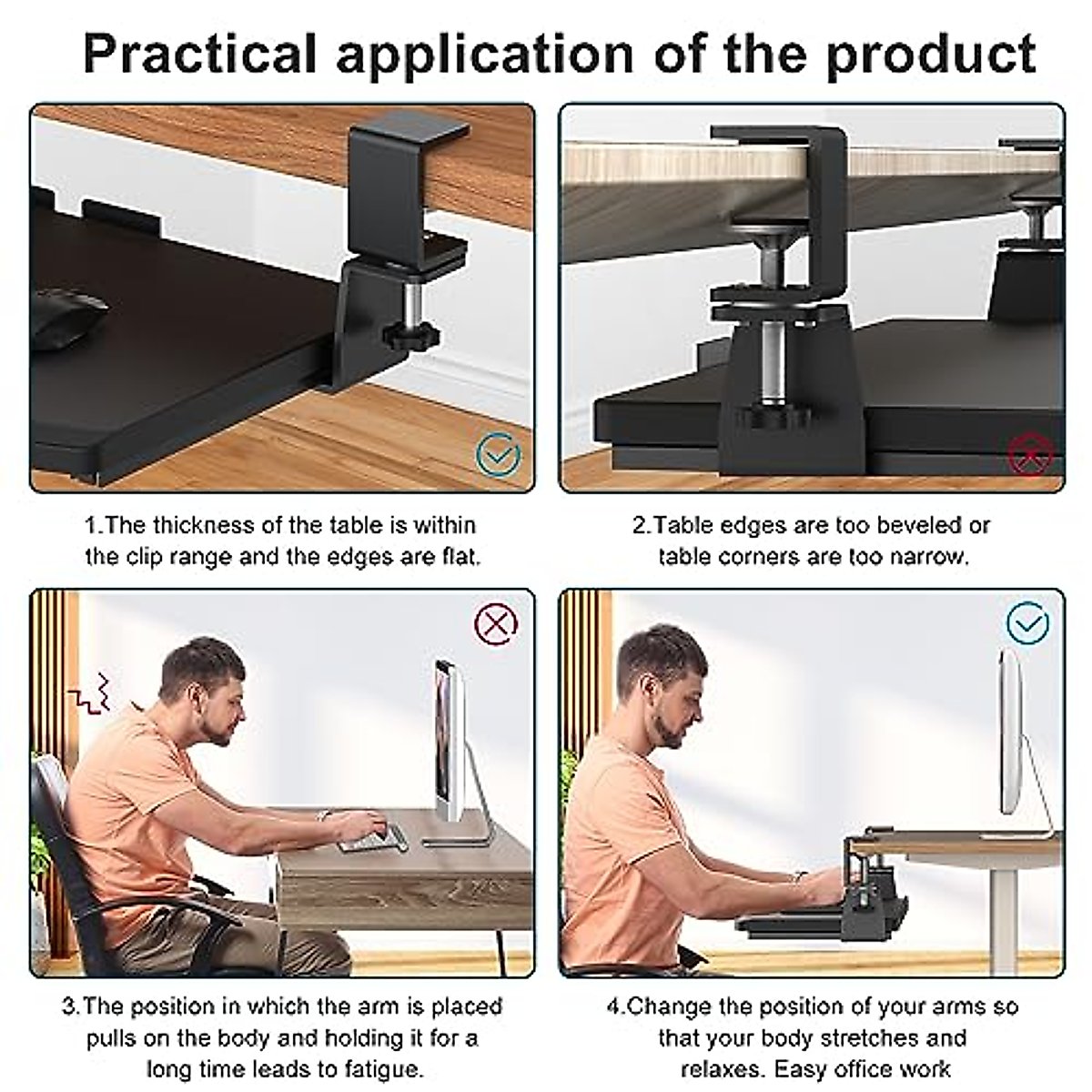 Practical application of the product

1.The thickness of the table is within the clip range and the edges are flat.

2.Table edges are too beveled or table corners are too narrow.

3.The position in which the arm is placed pulls on the body and holding it for a long time leads to fatigue.

4.Change the position of your arms so that your body stretches and relaxes. Easy office work