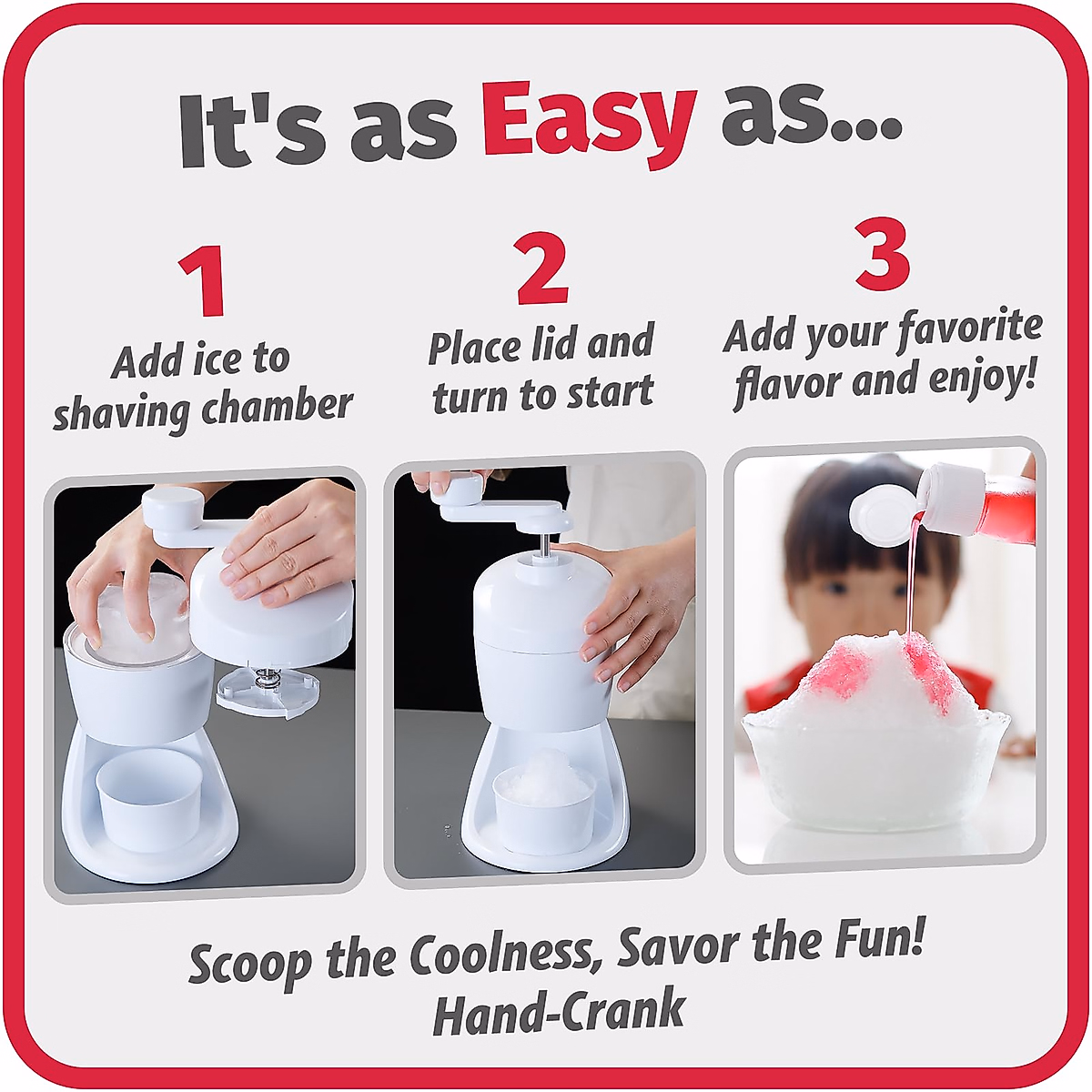 It's as Easy as...

1
Add ice to shaving chamber

2
Place lid and turn to start

3
Add your favorite flavor and enjoy!

Scoop the Coolness, Savor the Fun!
Hand-Crank