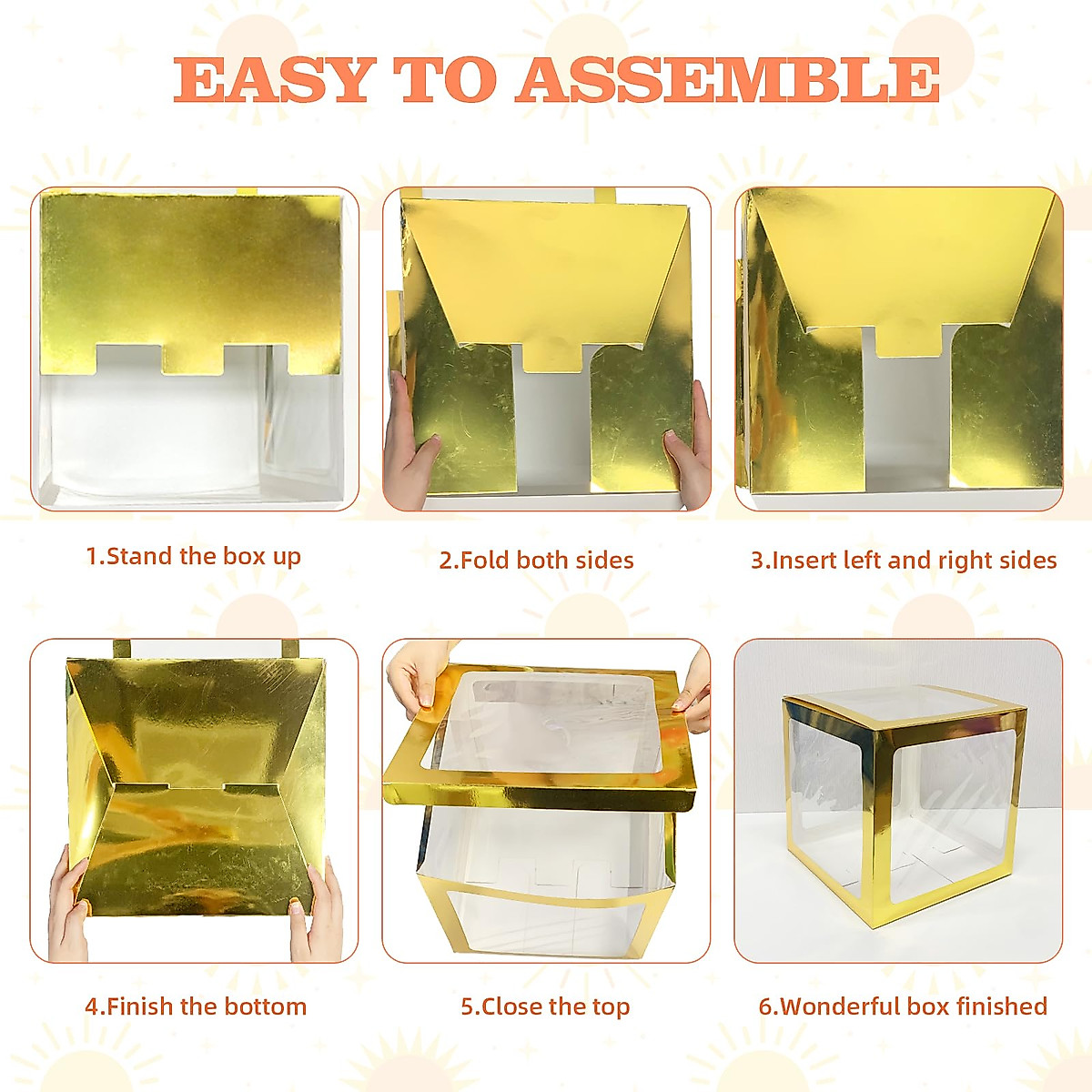 EASY TO ASSEMBLE

1.Stand the box up

2.Fold both sides

3.Insert left and right sides

4.Finish the bottom

5.Close the top

6.Wonderful box finished