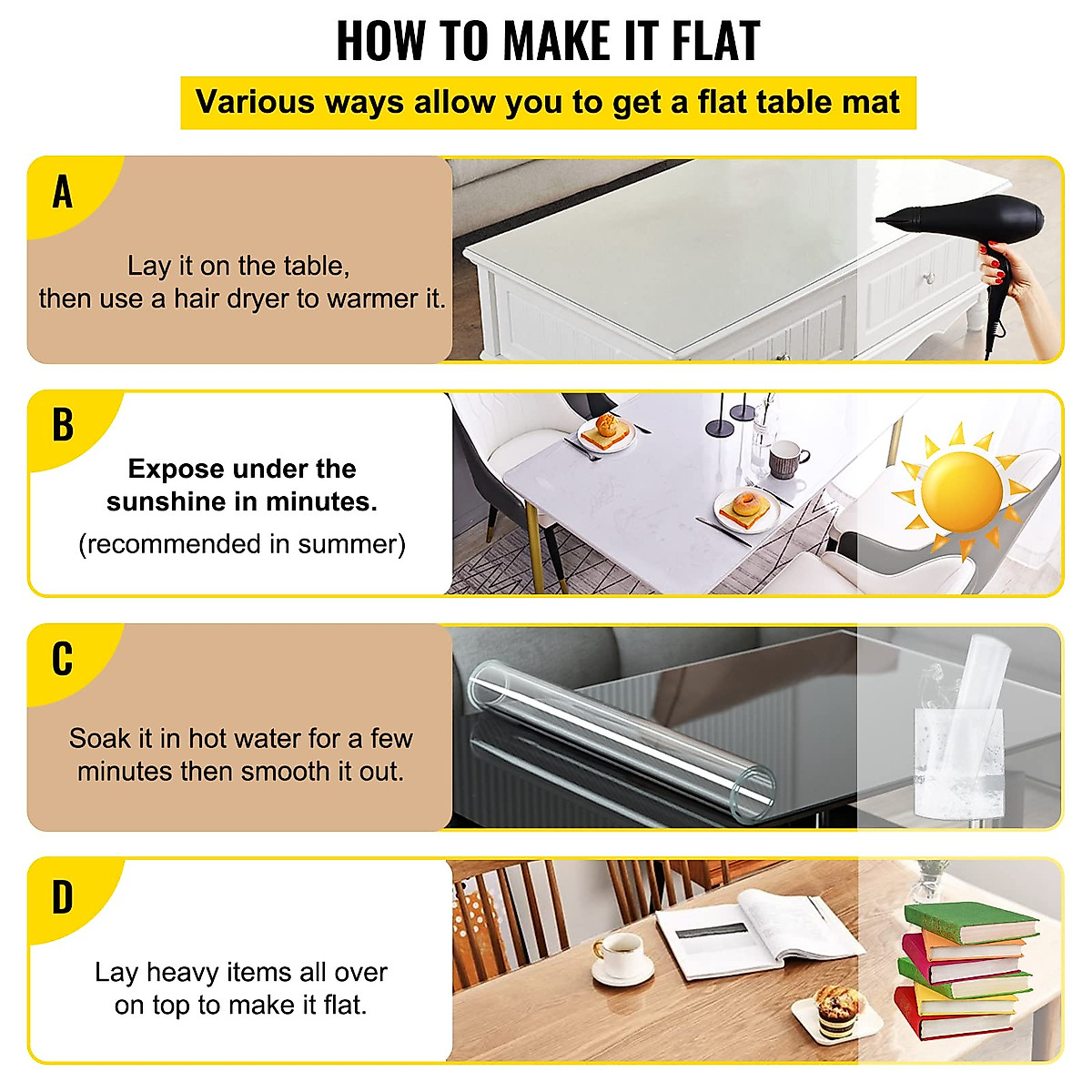 HOW TO MAKE IT FLAT

Various ways allow you to get a flat table mat

A

Lay it on the table, then use a hair dryer to warmer it.

B

Expose under the sunshine in minutes.

(recommended in summer)

C

Soak it in hot water for a few minutes then smooth it out.

D

Lay heavy items all over on top to make it flat.