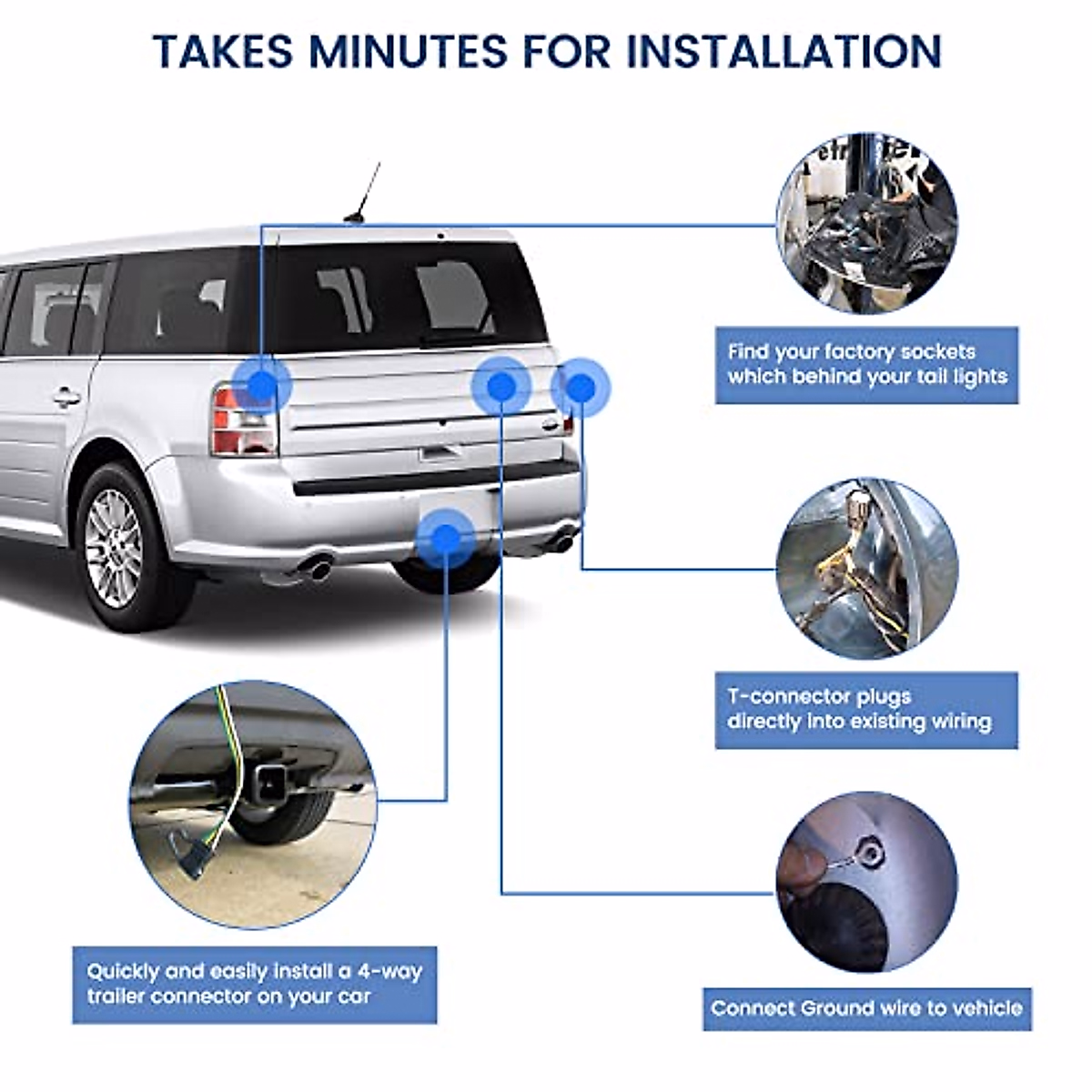 TAKES MINUTES FOR INSTALLATION

Find your factory sockets which behind your tail lights

T-connector plugs directly into existing wiring

Quickly and easily install a 4-way trailer connector on your car

Connect Ground wire to vehicle