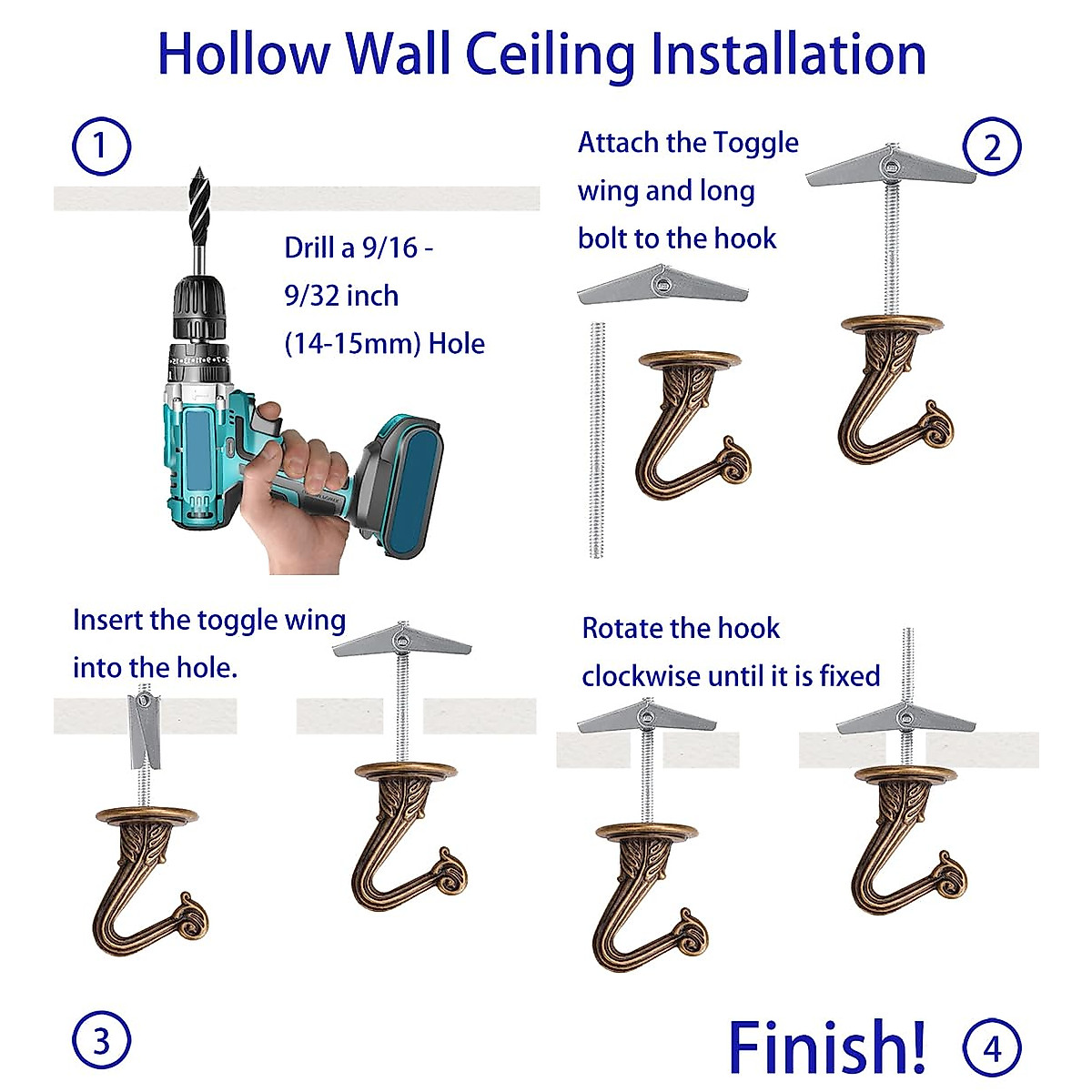 Hollow Wall Ceiling Installation

1

Drill a 9/16 - 9/32 inch (14-15mm) Hole

Attach the Toggle wing and long bolt to the hook

2

Insert the toggle wing into the hole.

Rotate the hook clockwise until it is fixed

3

Finish!

4