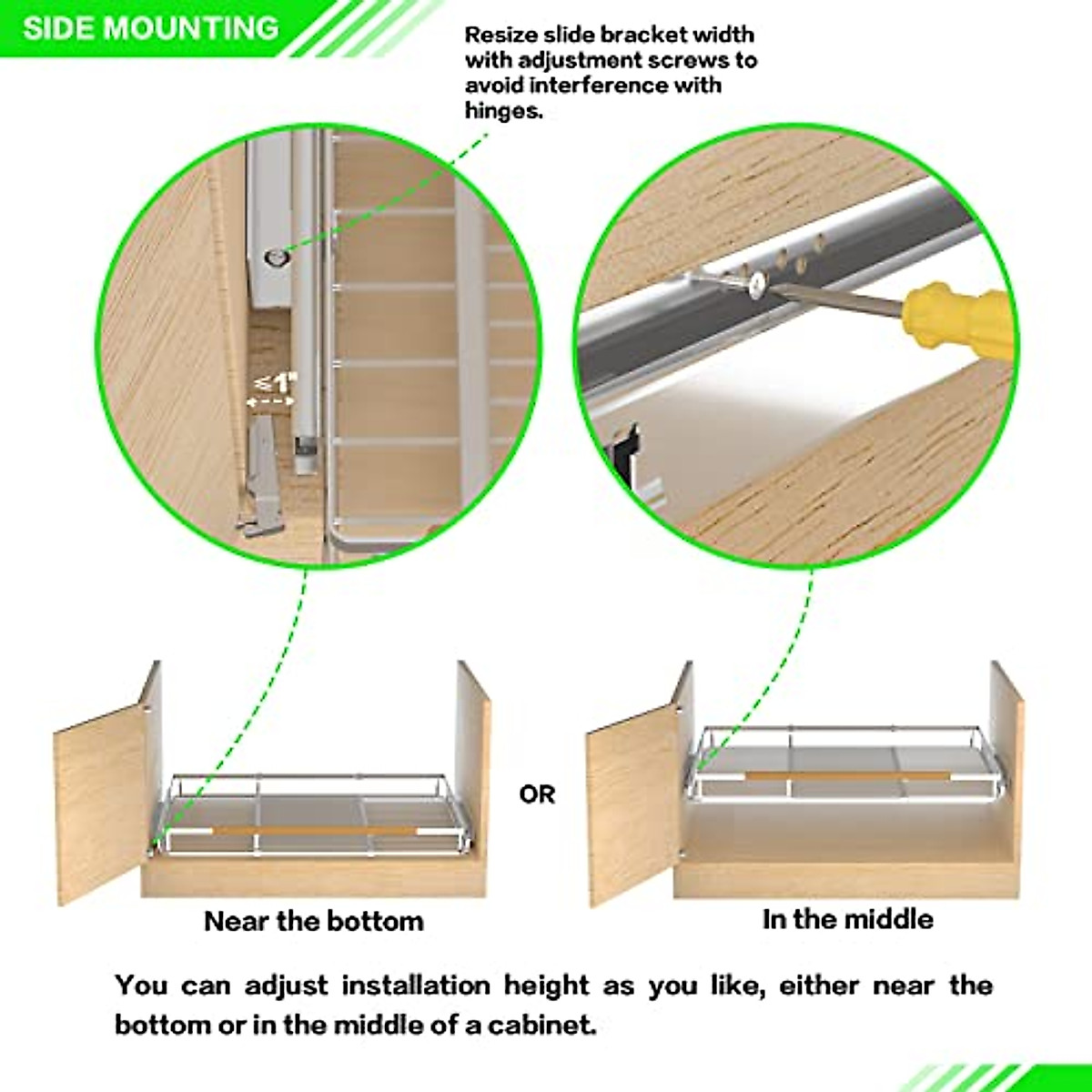 SIDE MOUNTING

Resize slide bracket width with adjustment screws to avoid interference with hinges.

≤1"

OR

Near the bottom

In the middle

You can adjust installation height as you like, either near the bottom or in the middle of a cabinet.