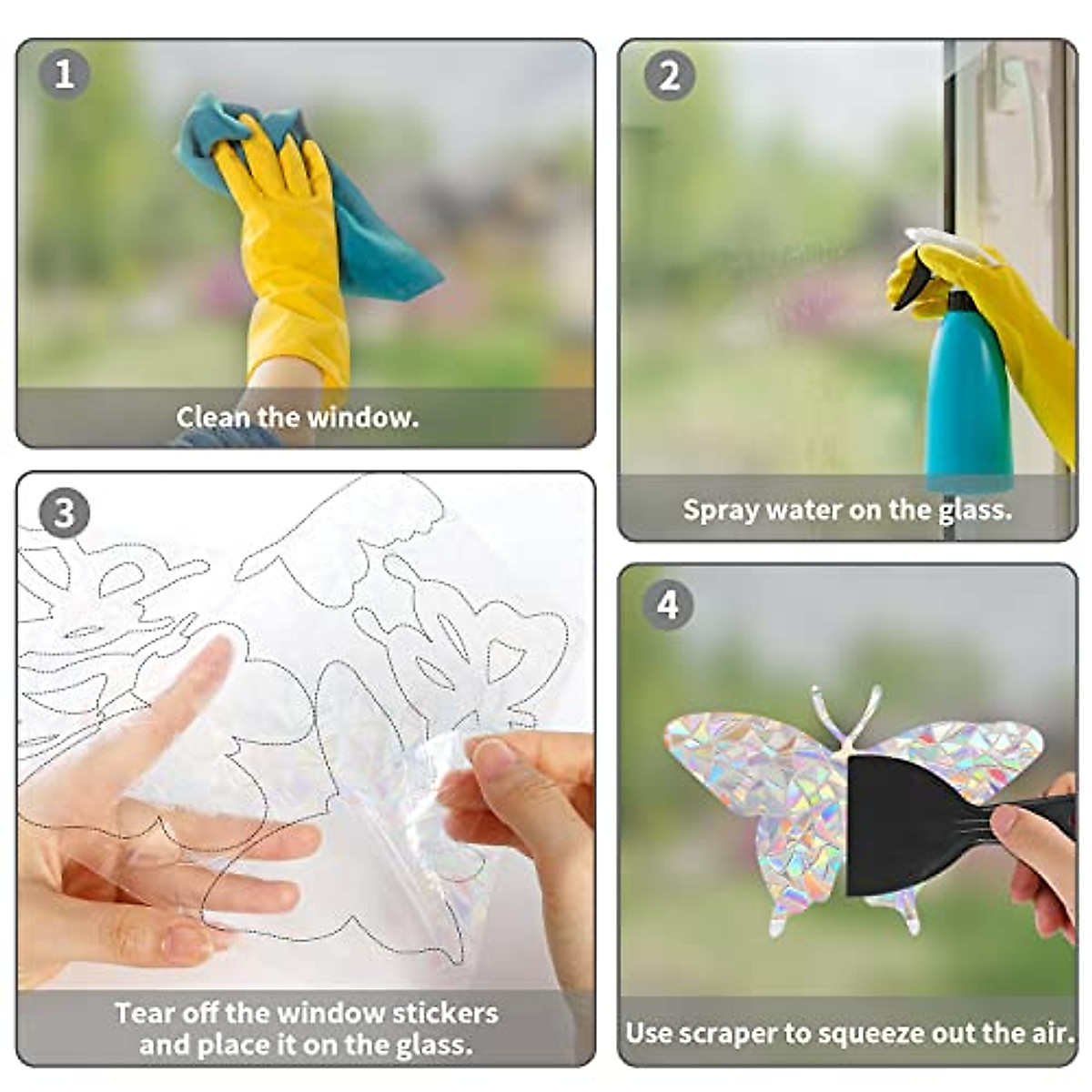 1

Clean the window.

2

Spray water on the glass.

3

Tear off the window stickers and place it on the glass.

4

Use scraper to squeeze out the air.