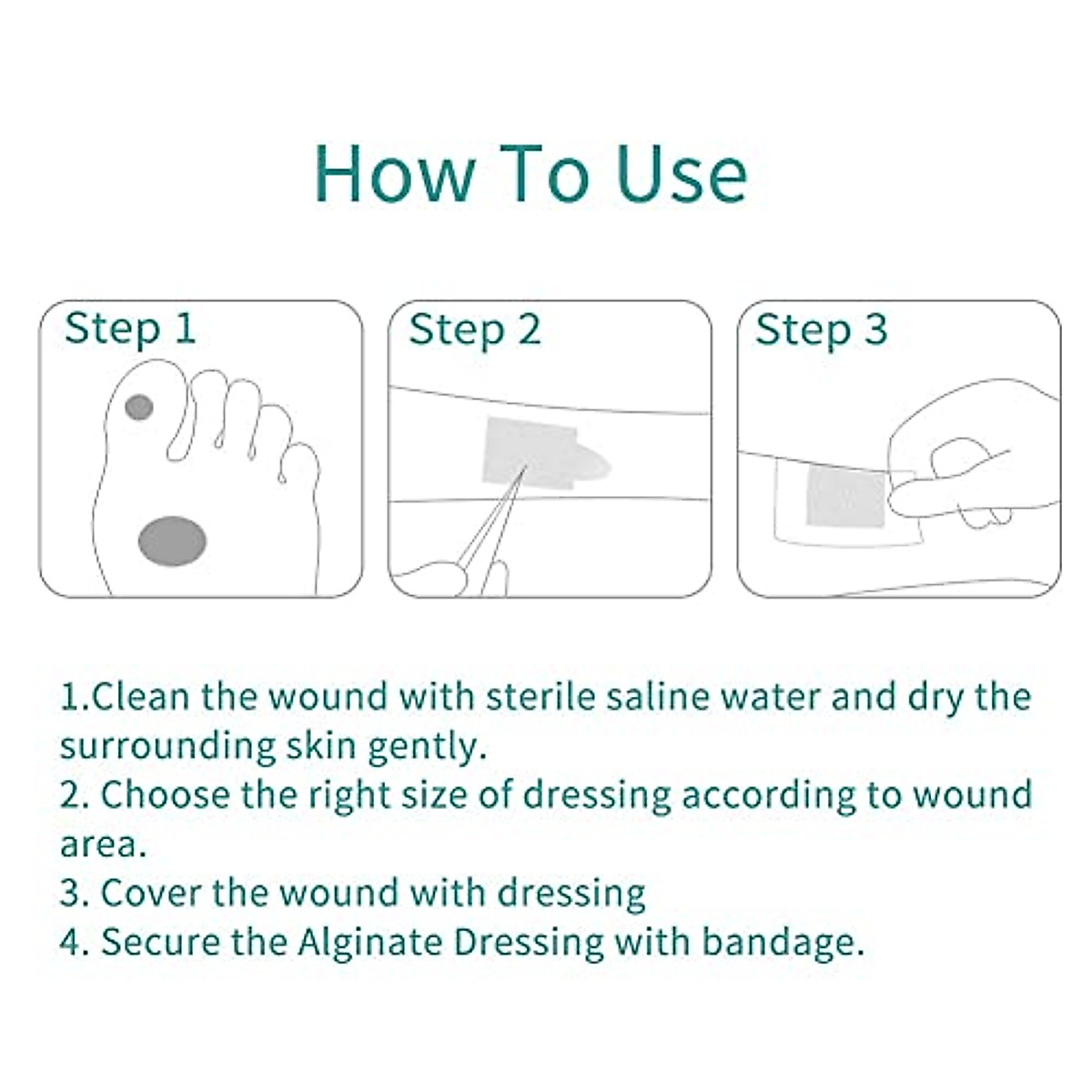 How To Use

Step 1

Step 2

Step 3

1.Clean the wound with sterile saline water and dry the surrounding skin gently.
2. Choose the right size of dressing according to wound area.
3. Cover the wound with dressing
4. Secure the Alginate Dressing with bandage.