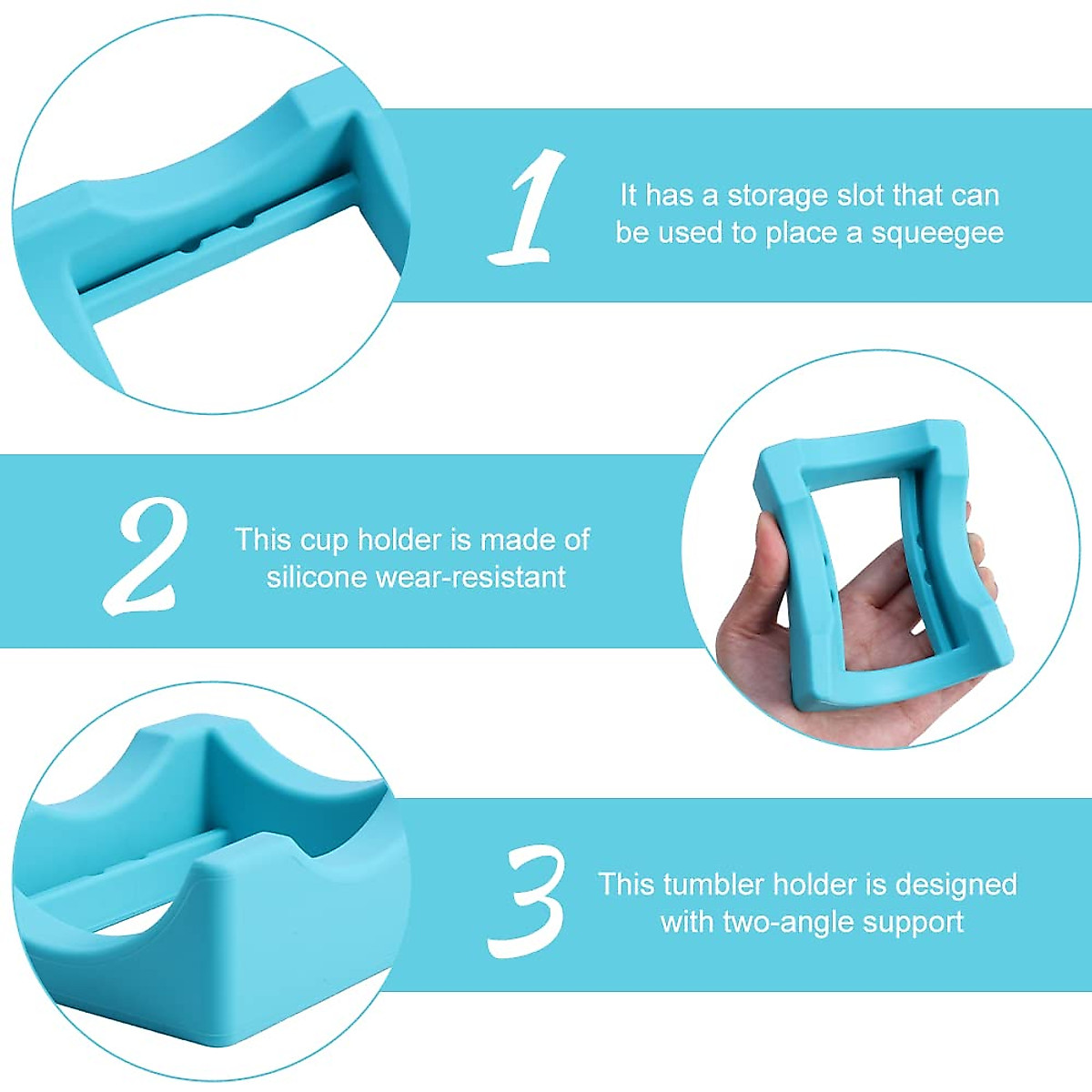 1

It has a storage slot that can be used to place a squeegee

2

This cup holder is made of silicone wear-resistant

3

This tumbler holder is designed with two-angle support