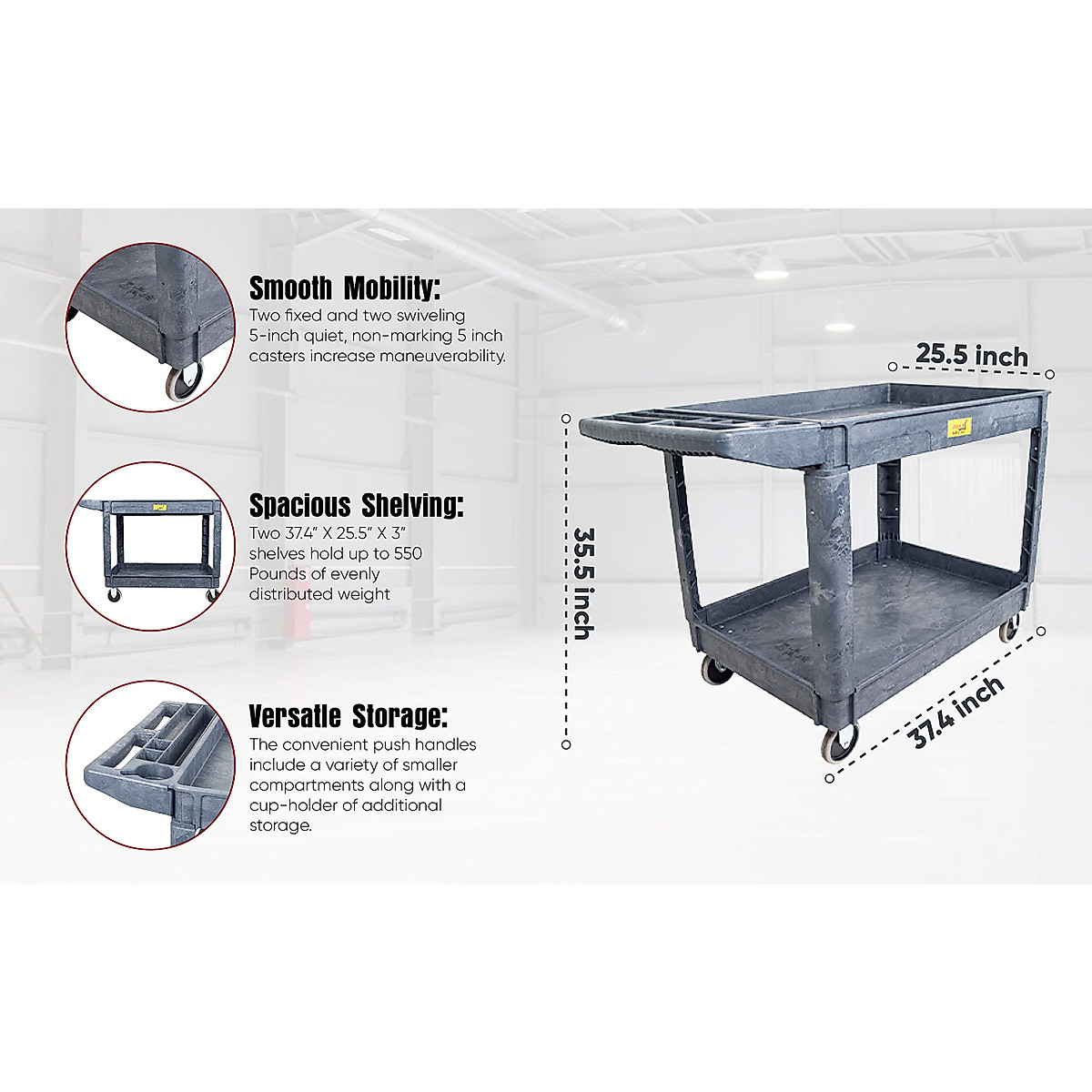 Smooth Mobility:
Two fixed and two swiveling 5-inch quiet, non-marking 5 inch casters increase maneuverability.

Spacious Shelving:
Two 37.4" X 25.5" X 3" shelves hold up to 550 Pounds of evenly distributed weight

Versatle Storage:
The convenient push handles include a variety of smaller compartments along with a cup-holder of additional storage.

25.5 inch

35.5 inch

37.4 inch