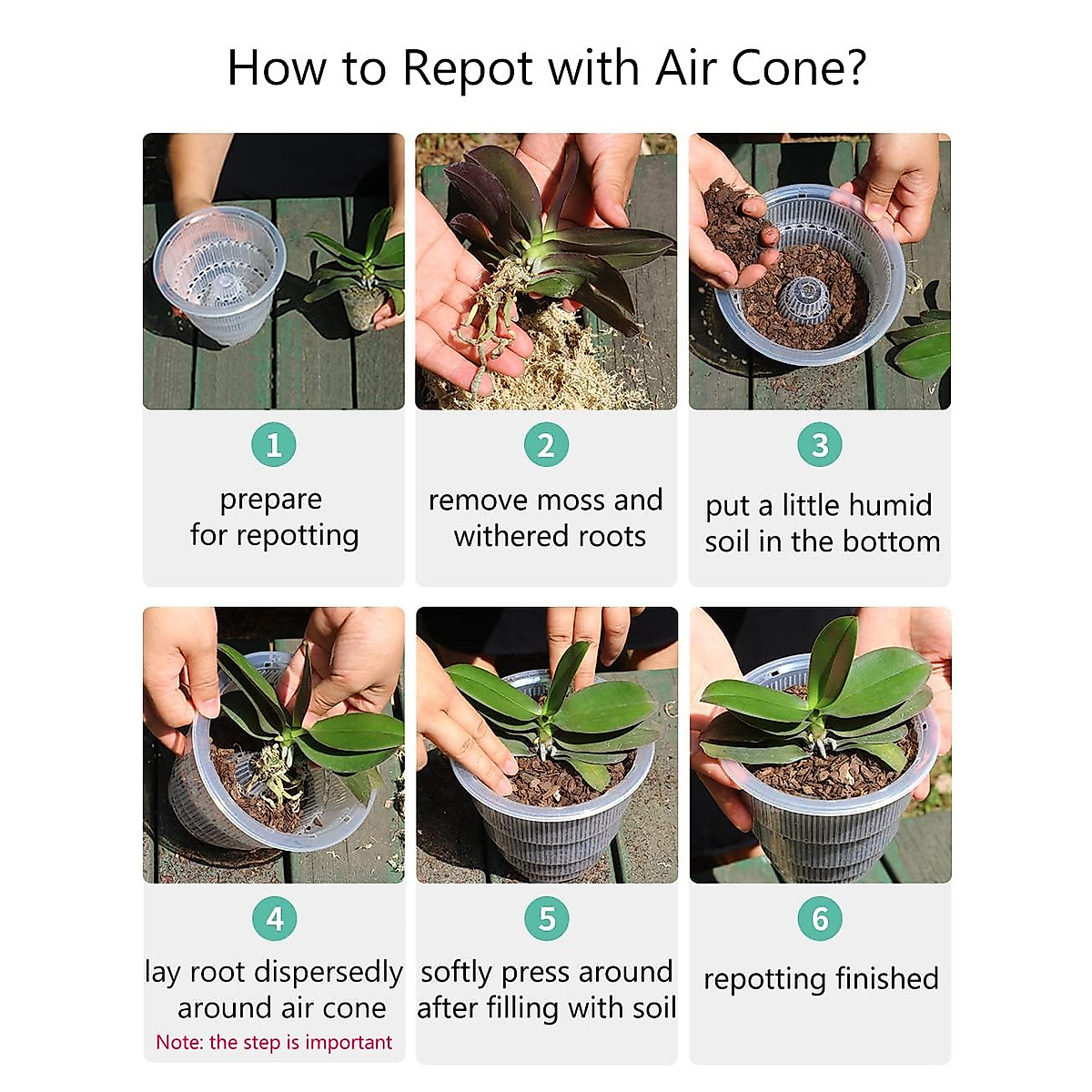 How to Repot with Air Cone?

1
prepare for repotting

2
remove moss and withered roots

3
put a little humid soil in the bottom

4
lay root dispersedly around air cone
Note: the step is important

5
softly press around after filling with soil

6
repotting finished