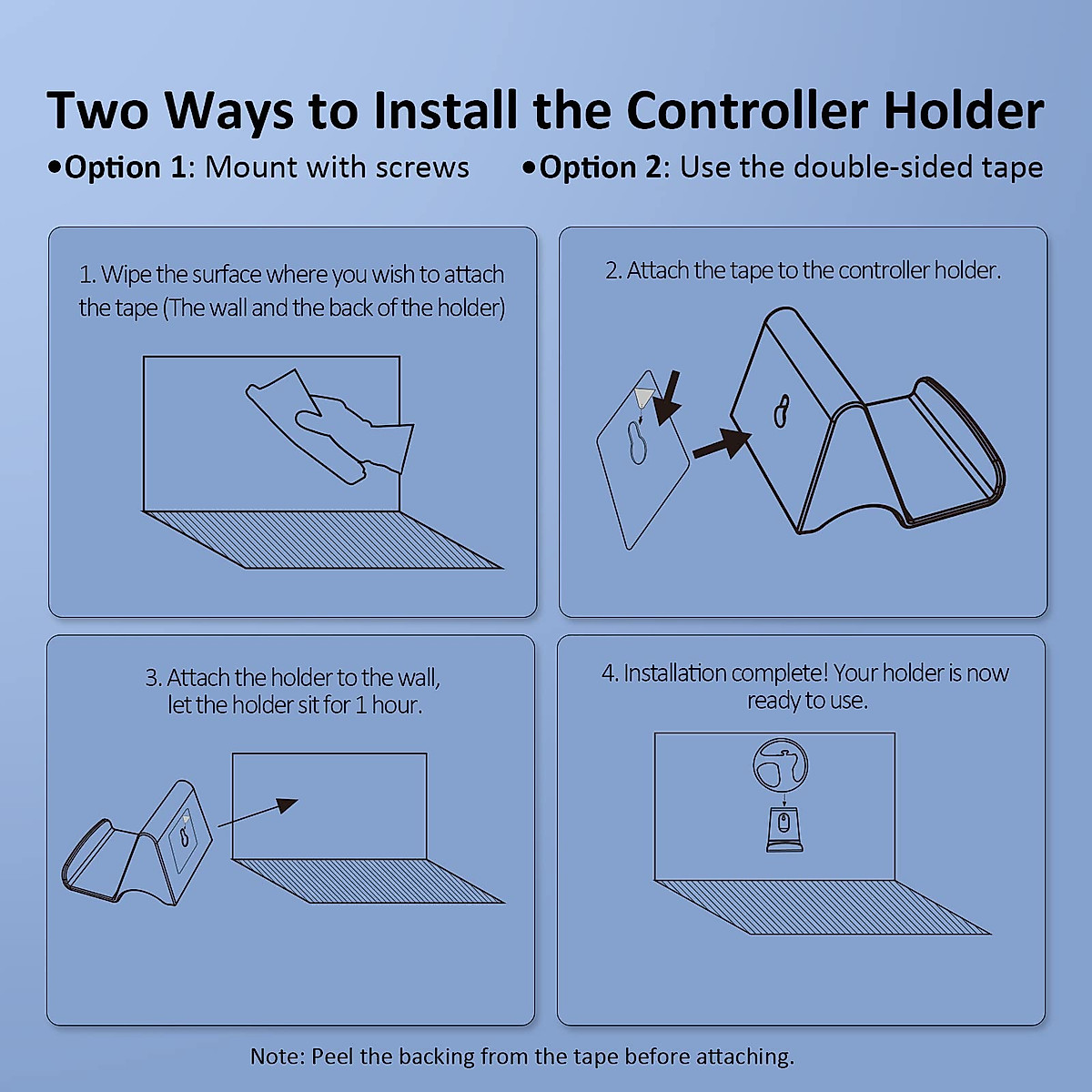 Two Ways to Install the Controller Holder

•Option 1: Mount with screws

•Option 2: Use the double-sided tape

1. Wipe the surface where you wish to attach the tape (The wall and the back of the holder)

2. Attach the tape to the controller holder.

3. Attach the holder to the wall, let the holder sit for 1 hour.

4. Installation complete! Your holder is now ready to use.

Note: Peel the backing from the tape before attaching.