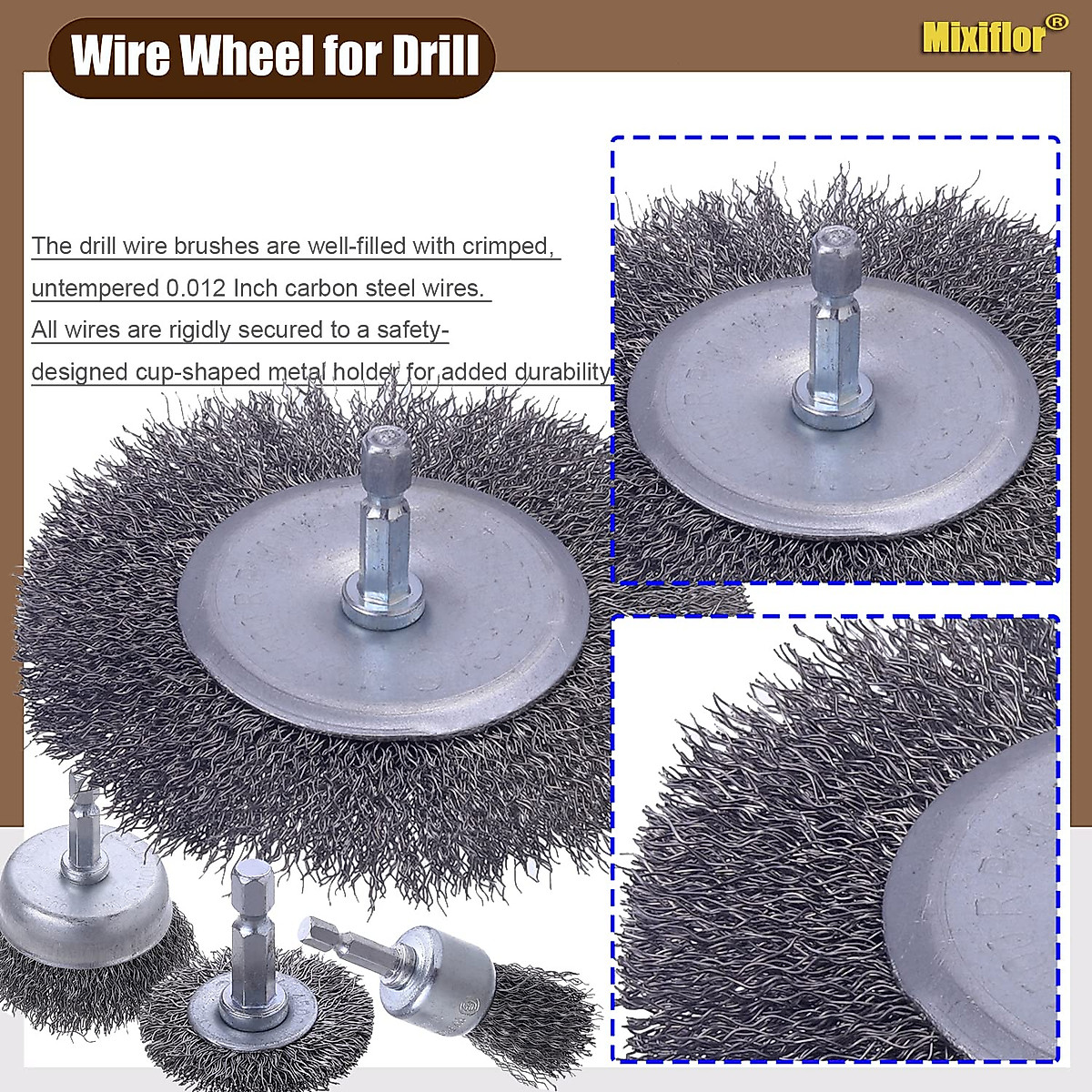 Wire Wheel for Drill

Mixiflor®

The drill wire brushes are well-filled with crimped, untempered 0.012 Inch carbon steel wires. All wires are rigidly secured to a safety-designed cup-shaped metal holder for added durability