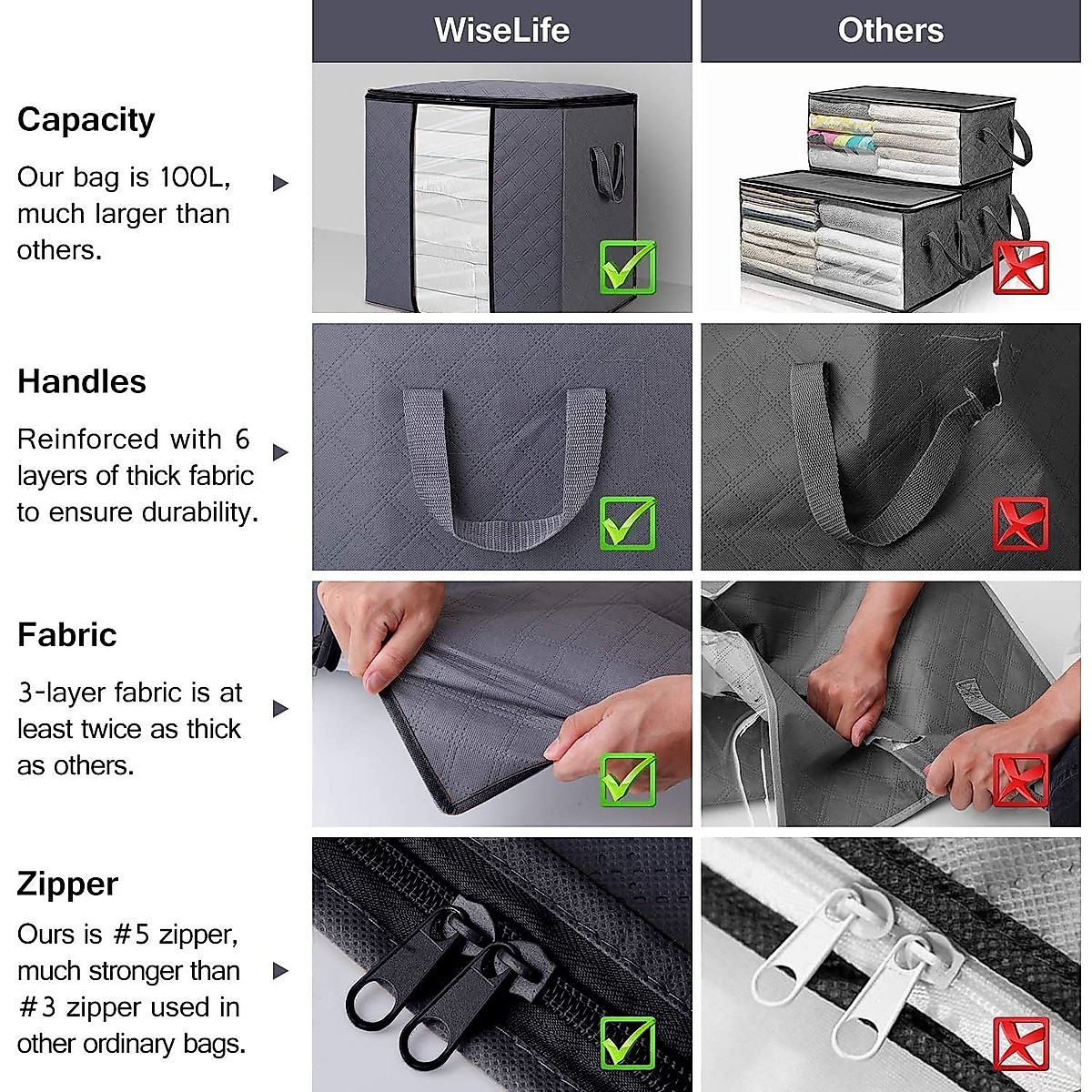 WiseLife

Others

Capacity

Our bag is 100L, much larger than others.

Handles

Reinforced with 6 layers of thick fabric to ensure durability.

Fabric

3-layer fabric is at least twice as thick as others.

Zipper

Ours is #5 zipper, much stronger than #3 zipper used in other ordinary bags.