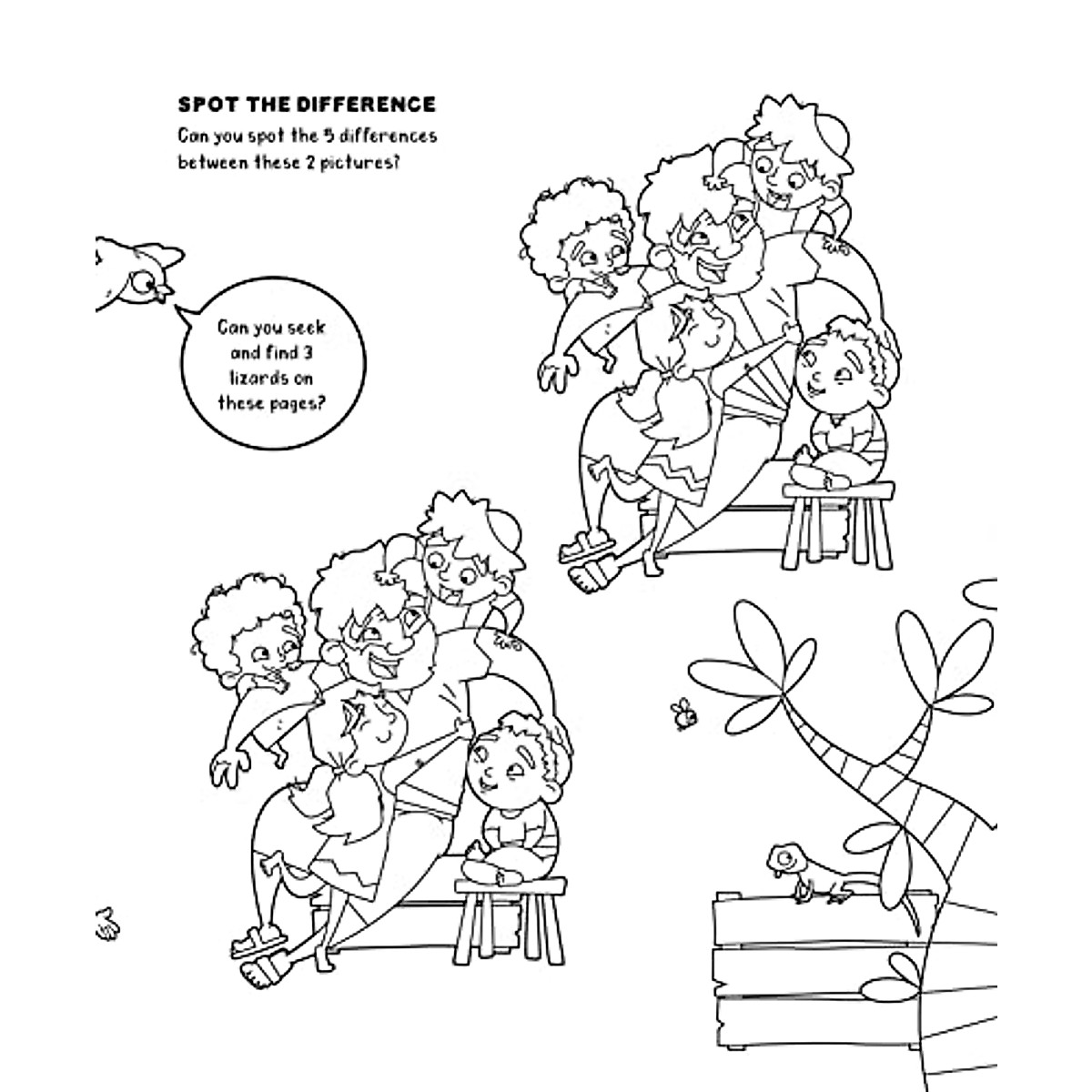 SPOT THE DIFFERENCE
Can you spot the 5 differences between these 2 pictures?

Can you seek and find 3 lizards on these pages?