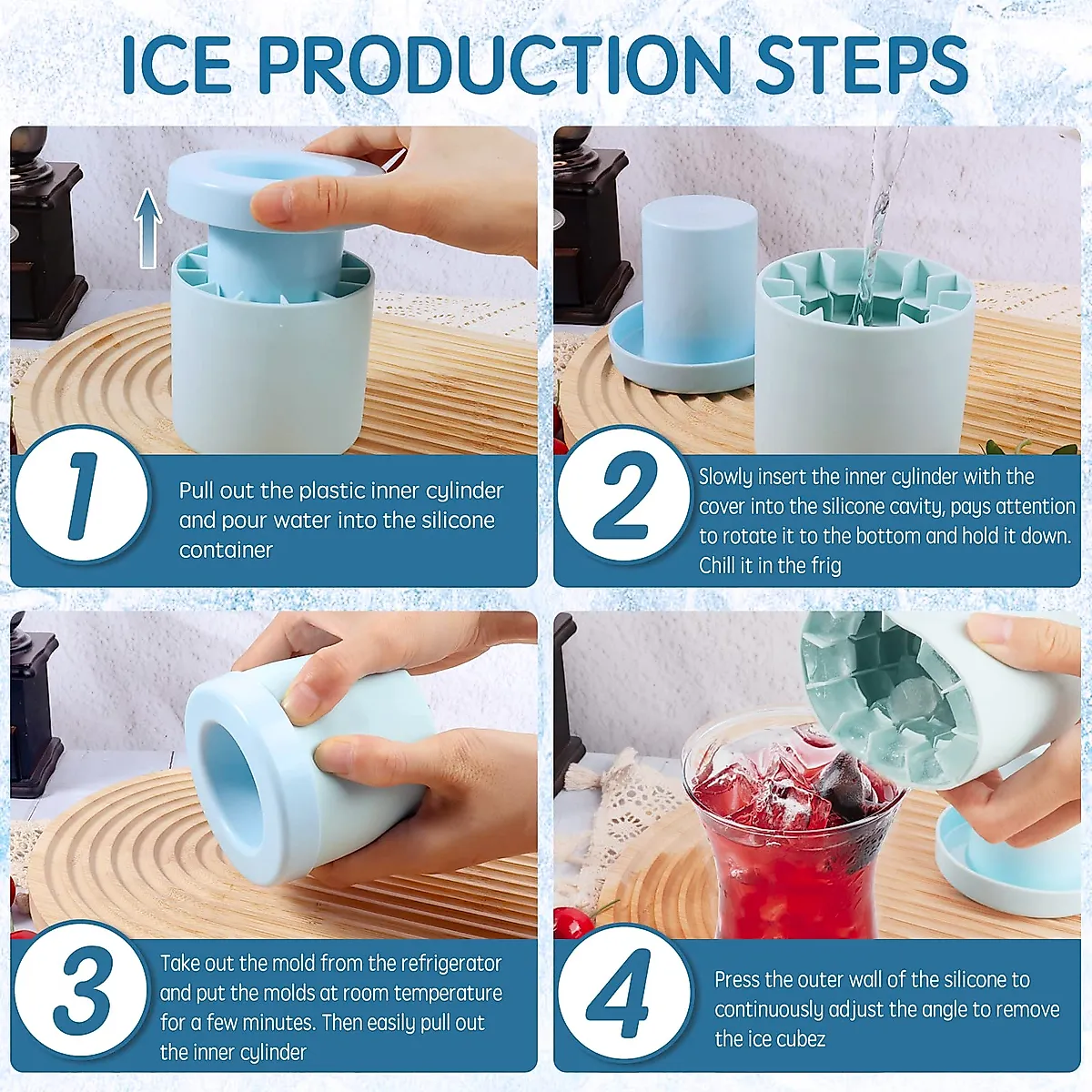 ICE PRODUCTION STEPS

1

Pull out the plastic inner cylinder and pour water into the silicone container

2

Slowly insert the inner cylinder with the cover into the silicone cavity, pays attention to rotate it to the bottom and hold it down. Chill it in the frig

3

Take out the mold from the refrigerator and put the molds at room temperature for a few minutes. Then easily pull out the inner cylinder

4

Press the outer wall of the silicone to continuously adjust the angle to remove the ice cubez