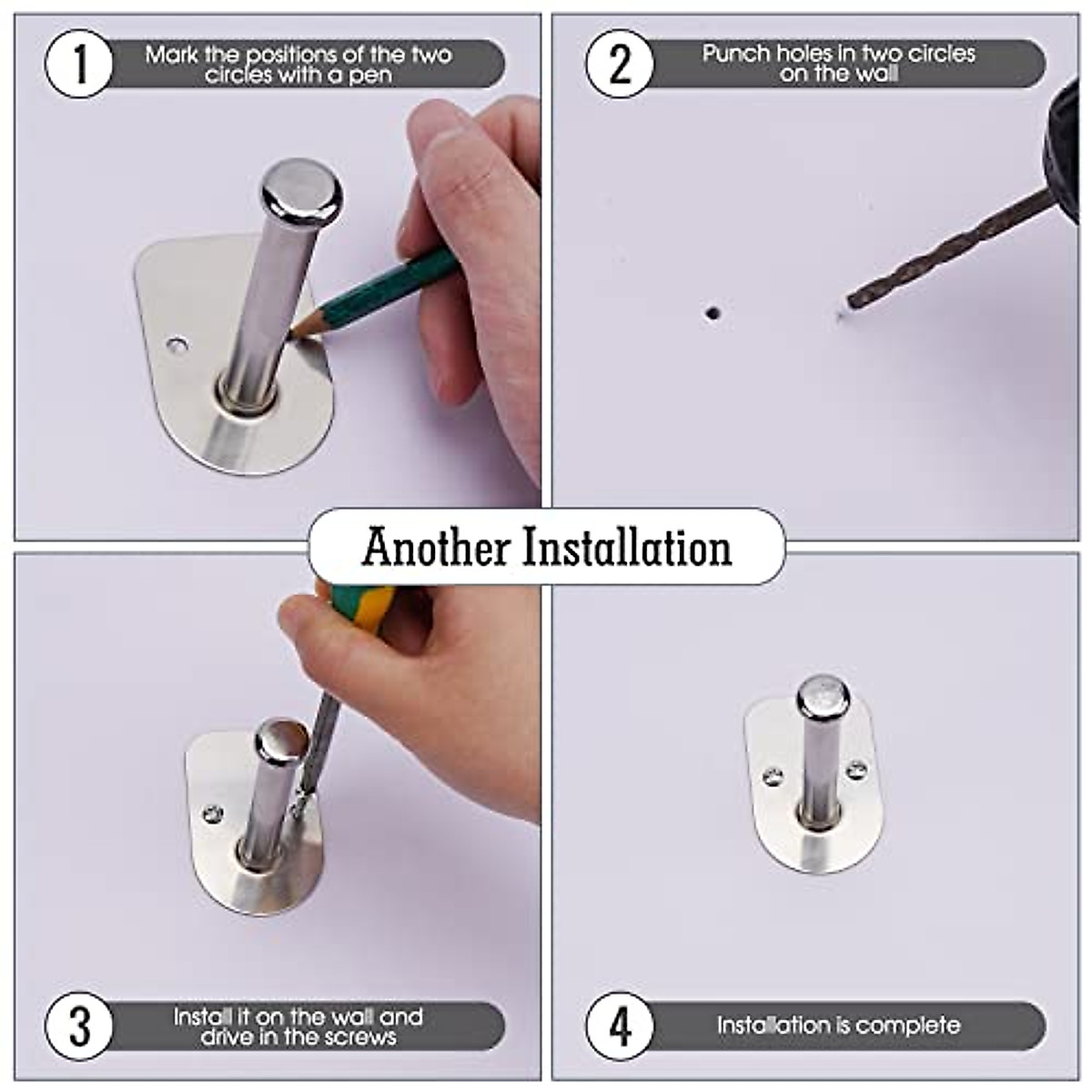 1 Mark the positions of the two circles with a pen

2 Punch holes in two circles on the wall

Another Installation

3 Install it on the wall and drive in the screws

4 Installation is complete