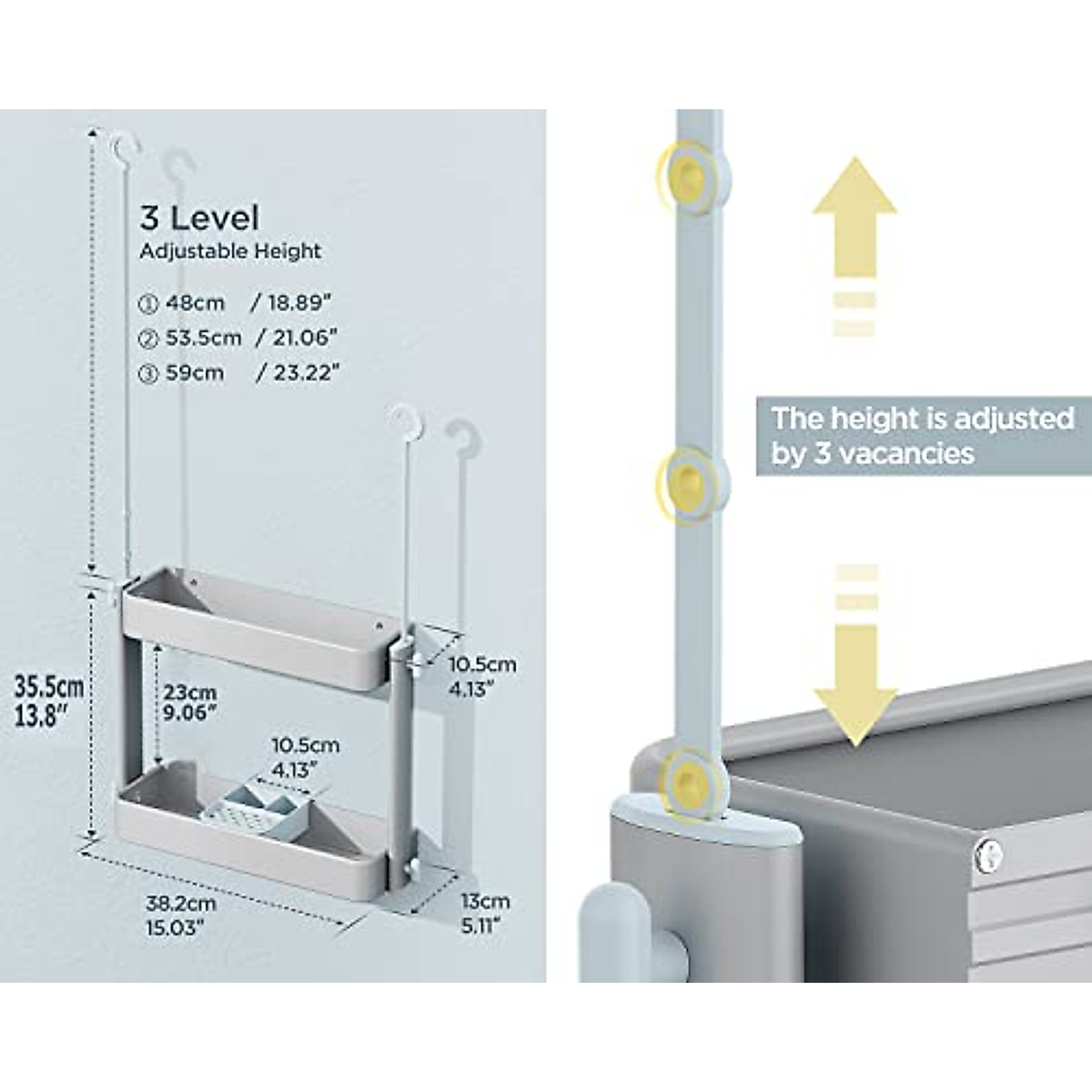 3 Level
Adjustable Height

① 48cm / 18.89"
② 53.5cm / 21.06"
③ 59cm / 23.22"

35.5cm
13.8"

23cm
9.06"

10.5cm
4.13"

10.5cm
4.13"

38.2cm
15.03"

13cm
5.11"

The height is adjusted by 3 vacancies