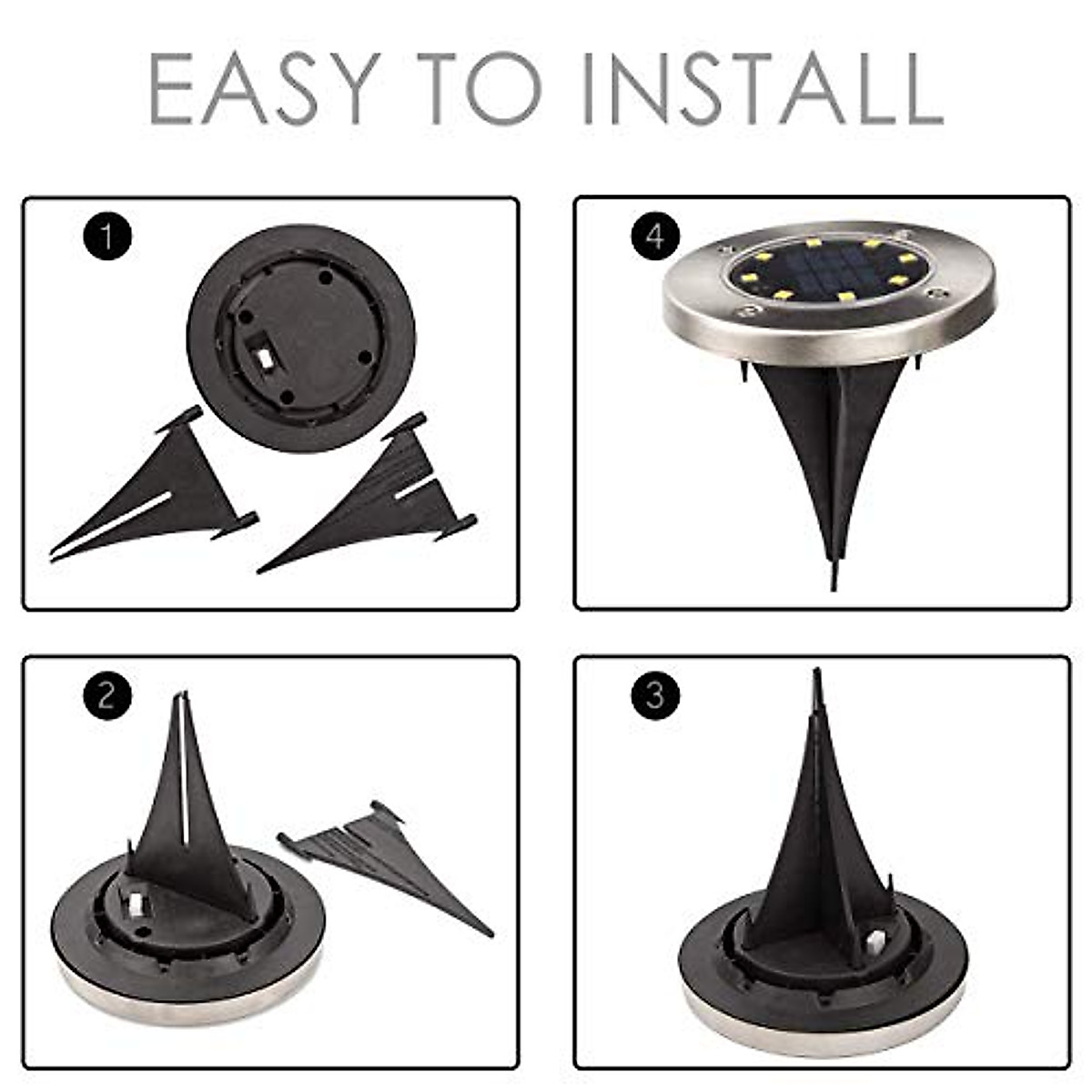 EASY TO INSTALL

1

4

2

3