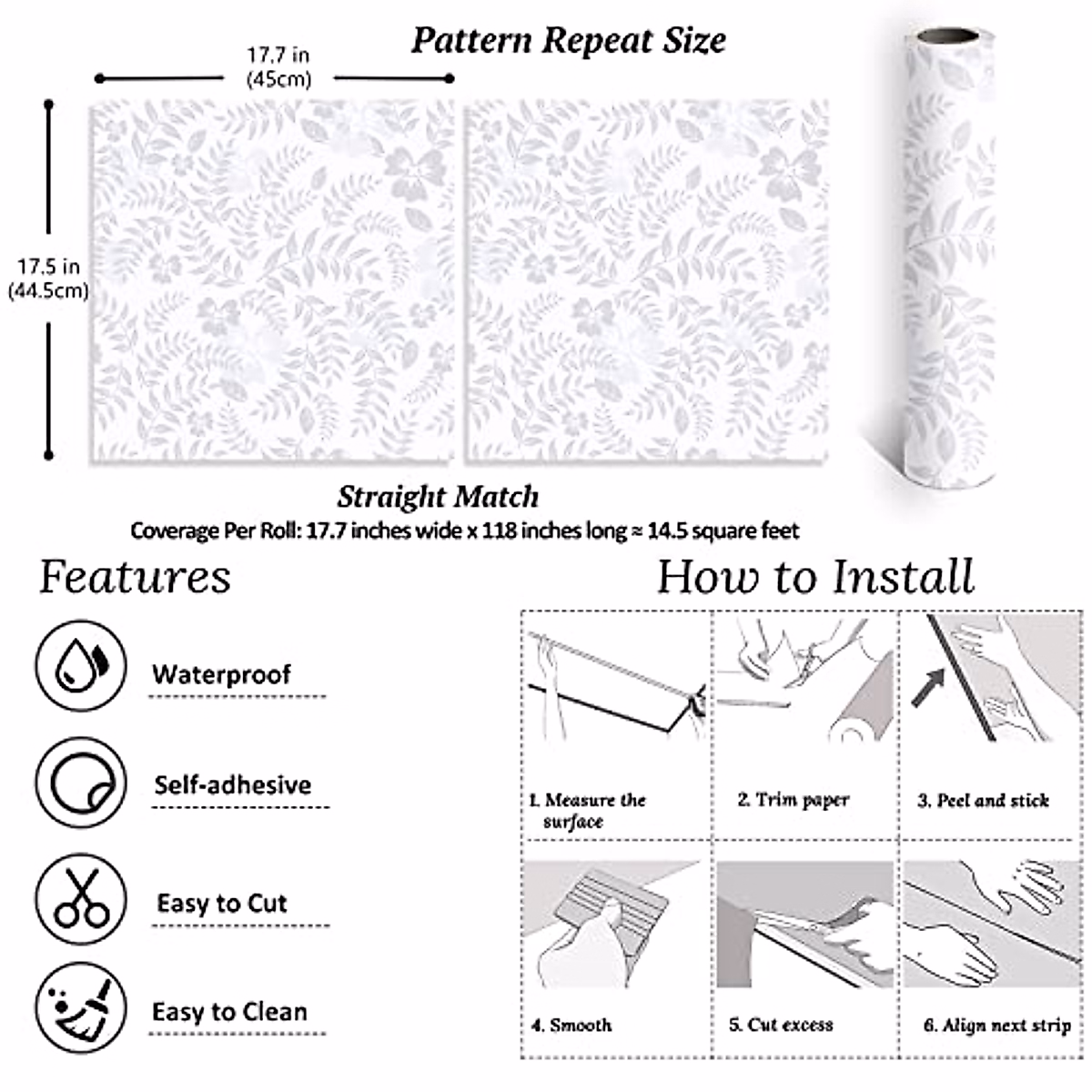 Pattern Repeat Size

17.7 in
(45cm)

17.5 in
(44.5cm)

Straight Match
Coverage Per Roll: 17.7 inches wide x 118 inches long ≈ 14.5 square feet

Features

Waterproof

Self-adhesive

Easy to Cut

Easy to Clean

How to Install

1. Measure the surface

2. Trim paper

3. Peel and stick

4. Smooth

5. Cut excess

6. Align next strip