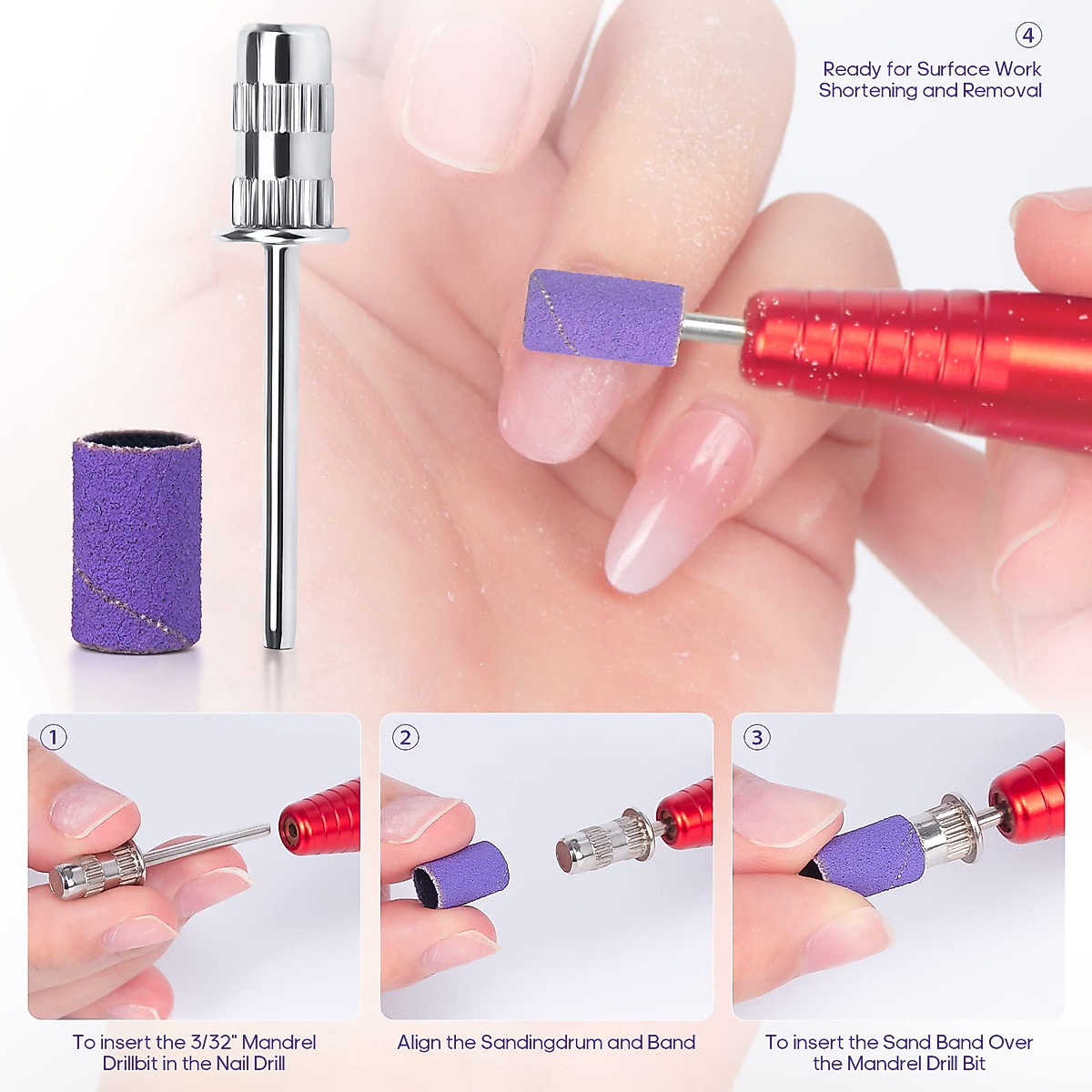 ④
Ready for Surface Work
Shortening and Removal

①
To insert the 3/32" Mandrel Drillbit in the Nail Drill

②
Align the Sandingdrum and Band

③
To insert the Sand Band Over the Mandrel Drill Bit