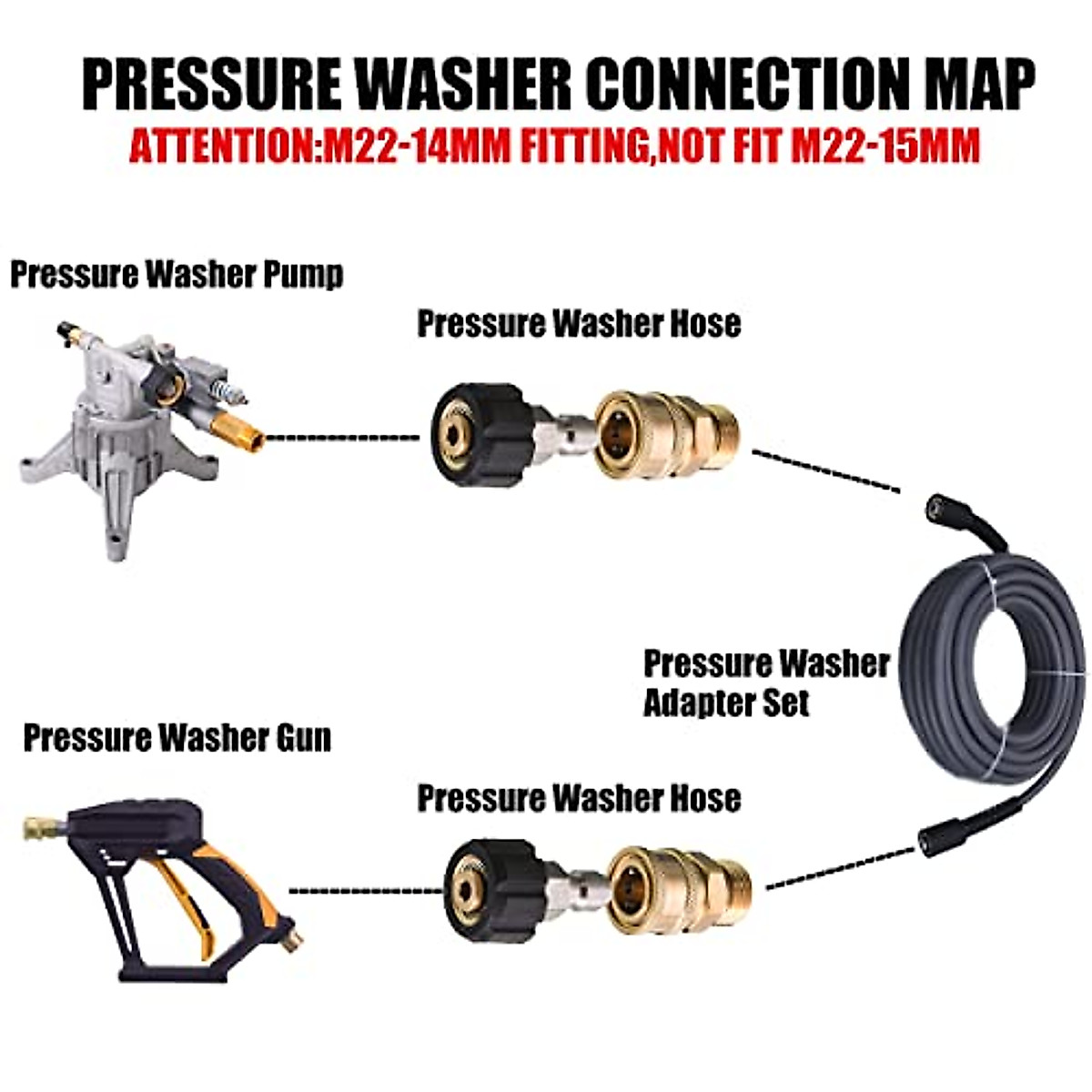 PRESSURE WASHER CONNECTION MAP
ATTENTION:M22-14MM FITTING,NOT FIT M22-15MM

Pressure Washer Pump

Pressure Washer Hose

Pressure Washer Adapter Set

Pressure Washer Gun

Pressure Washer Hose