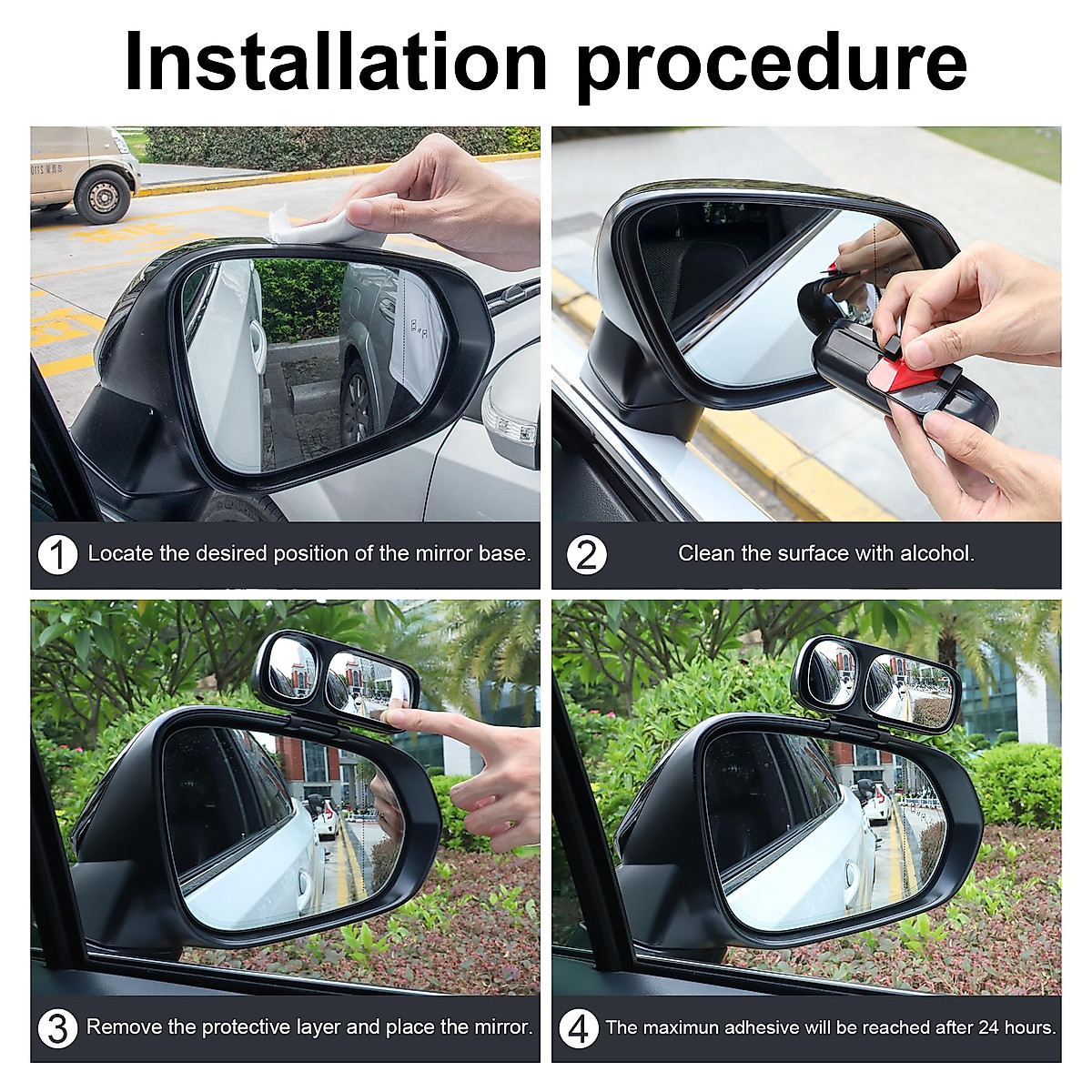 Installation procedure

1 Locate the desired position of the mirror base.

2 Clean the surface with alcohol.

3 Remove the protective layer and place the mirror.

4 The maximun adhesive will be reached after 24 hours.