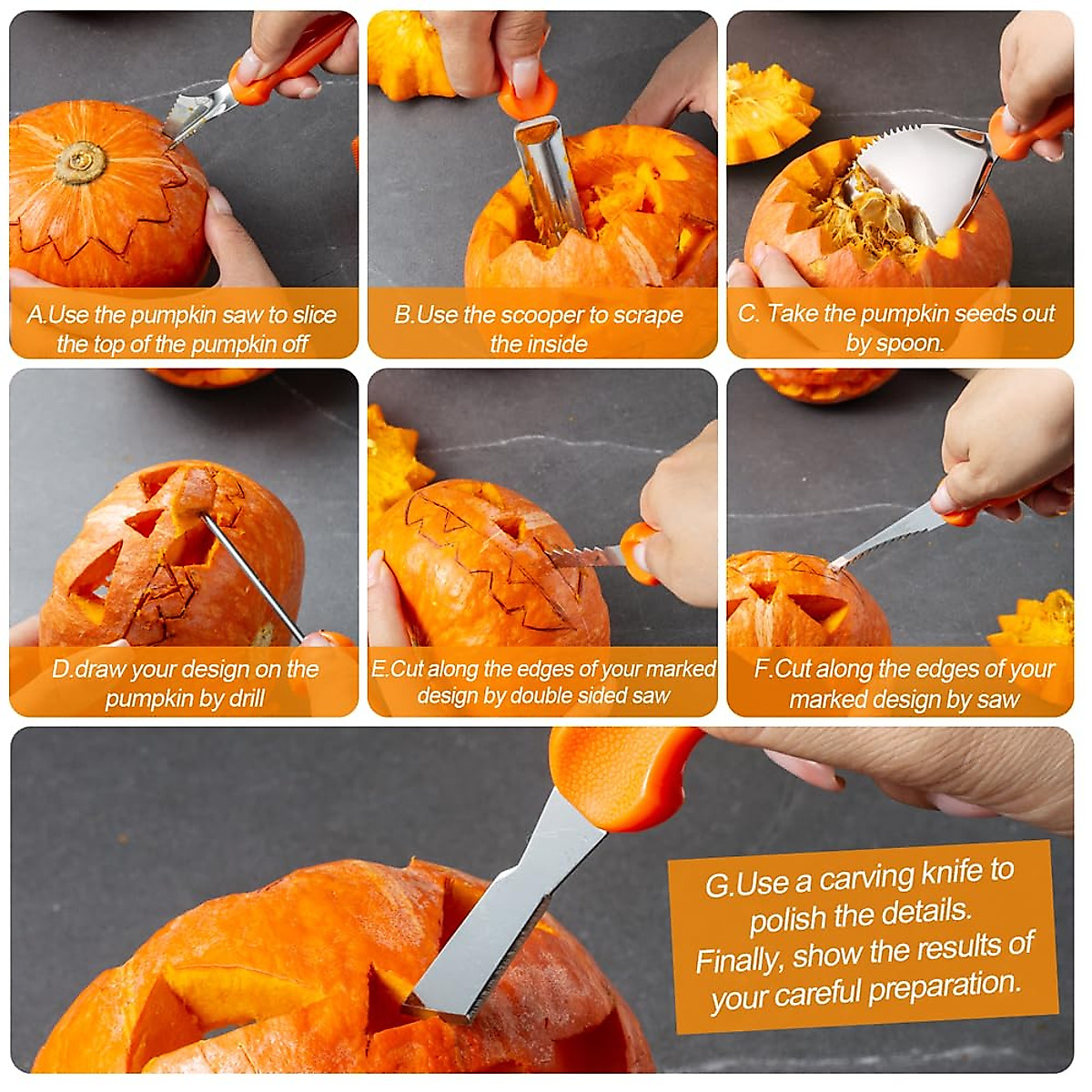 A.Use the pumpkin saw to slice the top of the pumpkin off

B.Use the scooper to scrape the inside

C. Take the pumpkin seeds out by spoon.

D.draw your design on the pumpkin by drill

E.Cut along the edges of your marked design by double sided saw

F.Cut along the edges of your marked design by saw

G.Use a carving knife to polish the details. Finally, show the results of your careful preparation.